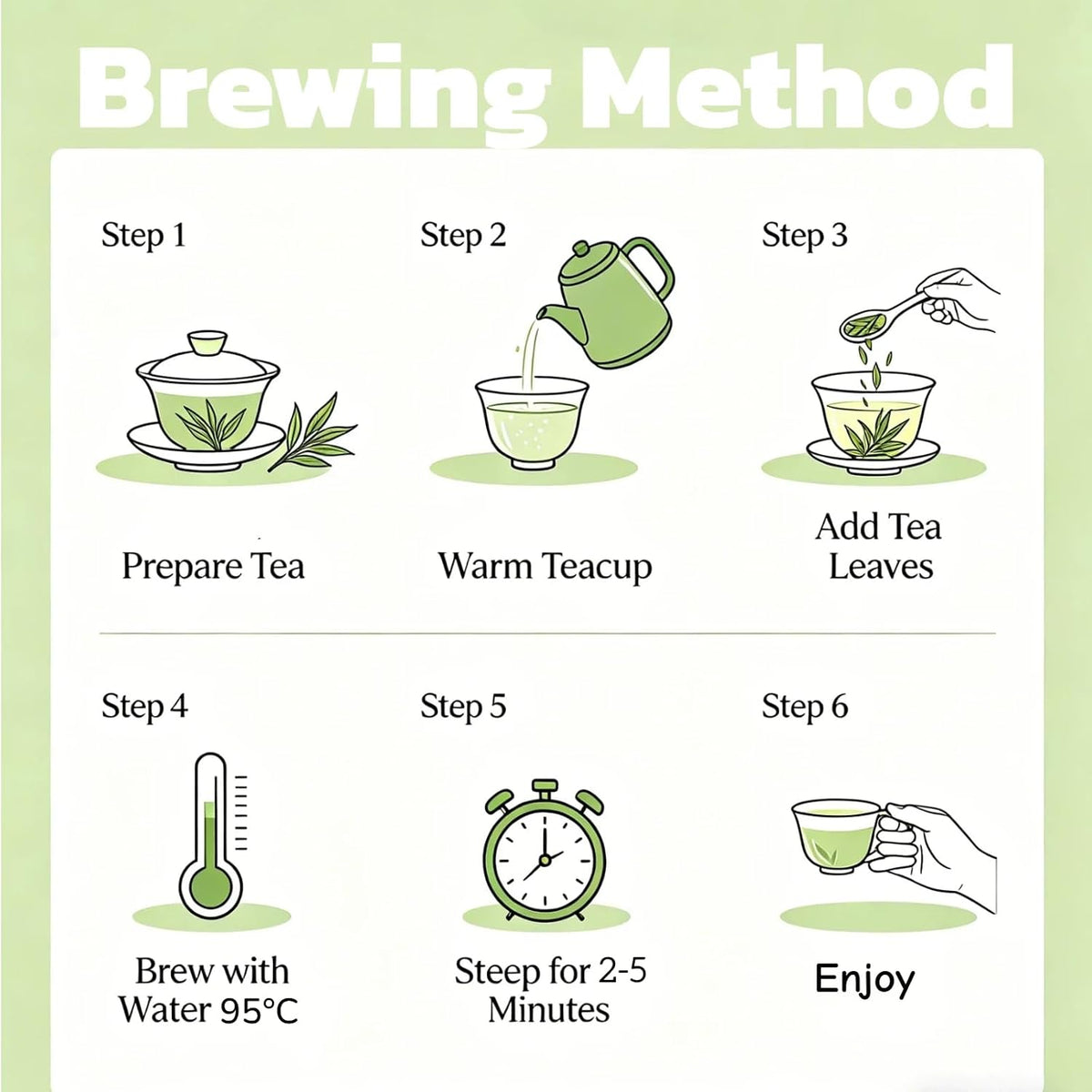 Brewing Method

Step 1

Prepare Tea

Step 2

Warm Teacup

Step 3

Add Tea Leaves

Step 4

Brew with Water 95°C

Step 5

Steep for 2-5 Minutes

Step 6

Enjoy