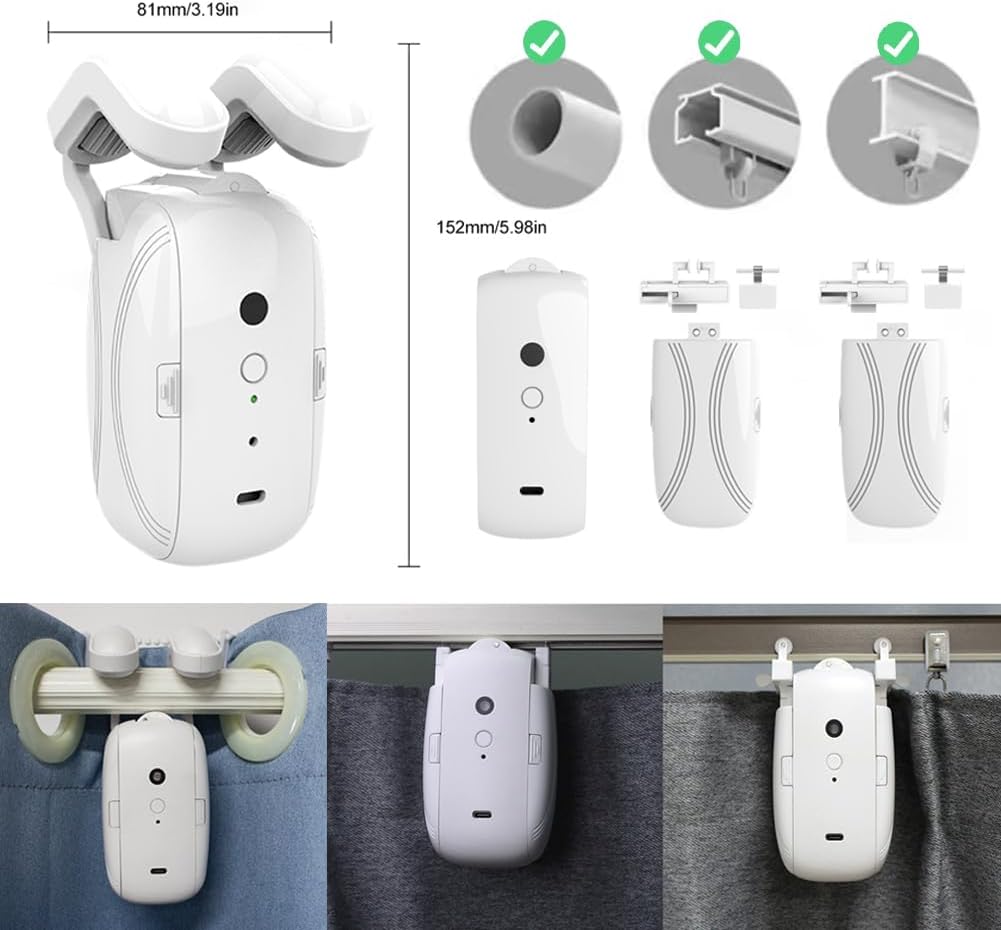 81mm/3.19in

152mm/5.98in