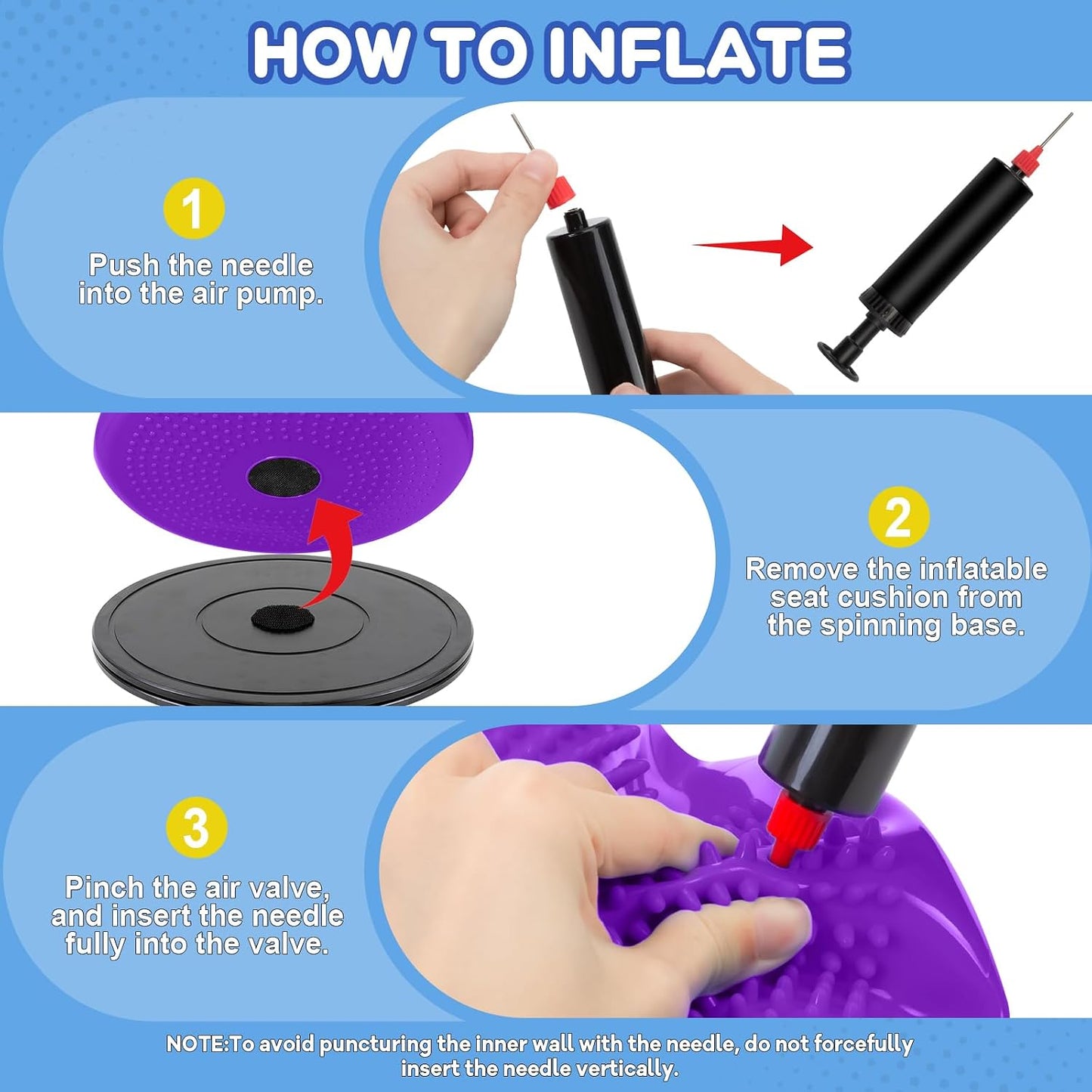 HOW TO INFLATE

1

Push the needle into the air pump.

2

Remove the inflatable seat cushion from the spinning base.

3

Pinch the air valve, and insert the needle fully into the valve.

NOTE:To avoid puncturing the inner wall with the needle, do not forcefully insert the needle vertically.