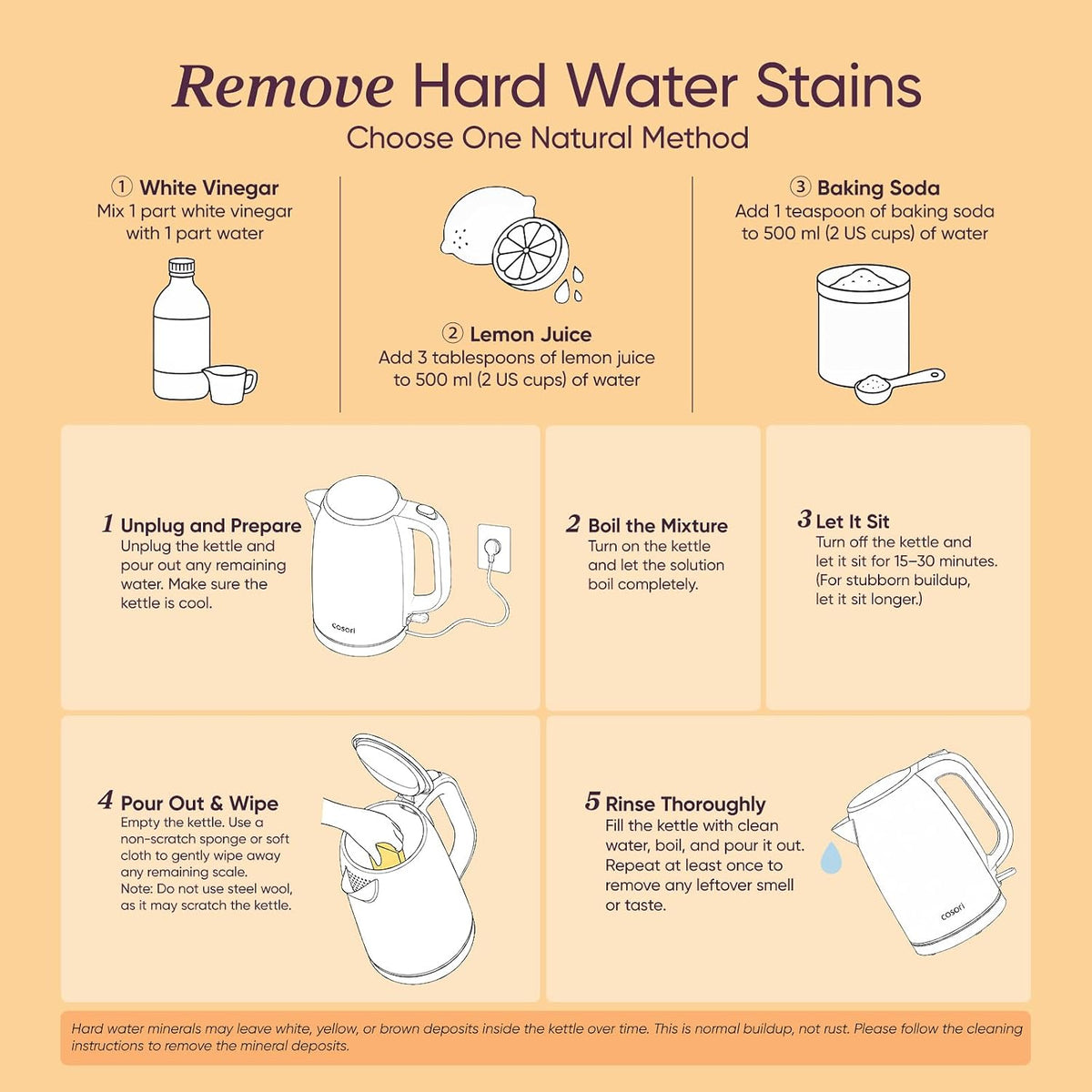 Remove Hard Water Stains
Choose One Natural Method

① White Vinegar
Mix 1 part white vinegar with 1 part water

② Lemon Juice
Add 3 tablespoons of lemon juice to 500 ml (2 US cups) of water

③ Baking Soda
Add 1 teaspoon of baking soda to 500 ml (2 US cups) of water

1 Unplug and Prepare
Unplug the kettle and pour out any remaining water. Make sure the kettle is cool.

cosori

2 Boil the Mixture
Turn on the kettle and let the solution boil completely.

3 Let It Sit
Turn off the kettle and let it sit for 15–30 minutes. (For stubborn buildup, let it sit longer.)

4 Pour Out & Wipe
Empty the kettle. Use a non-scratch sponge or soft cloth to gently wipe away any remaining scale.
Note: Do not use steel wool, as it may scratch the kettle.

5 Rinse Thoroughly
Fill the kettle with clean water, boil, and pour it out. Repeat at least once to remove any leftover smell or taste.

cosori

Hard water minerals may leave white, yellow, or brown deposits inside the kettle over time. This is normal buildup, not rust. Please follow the cleaning instructions to remove the mineral deposits.