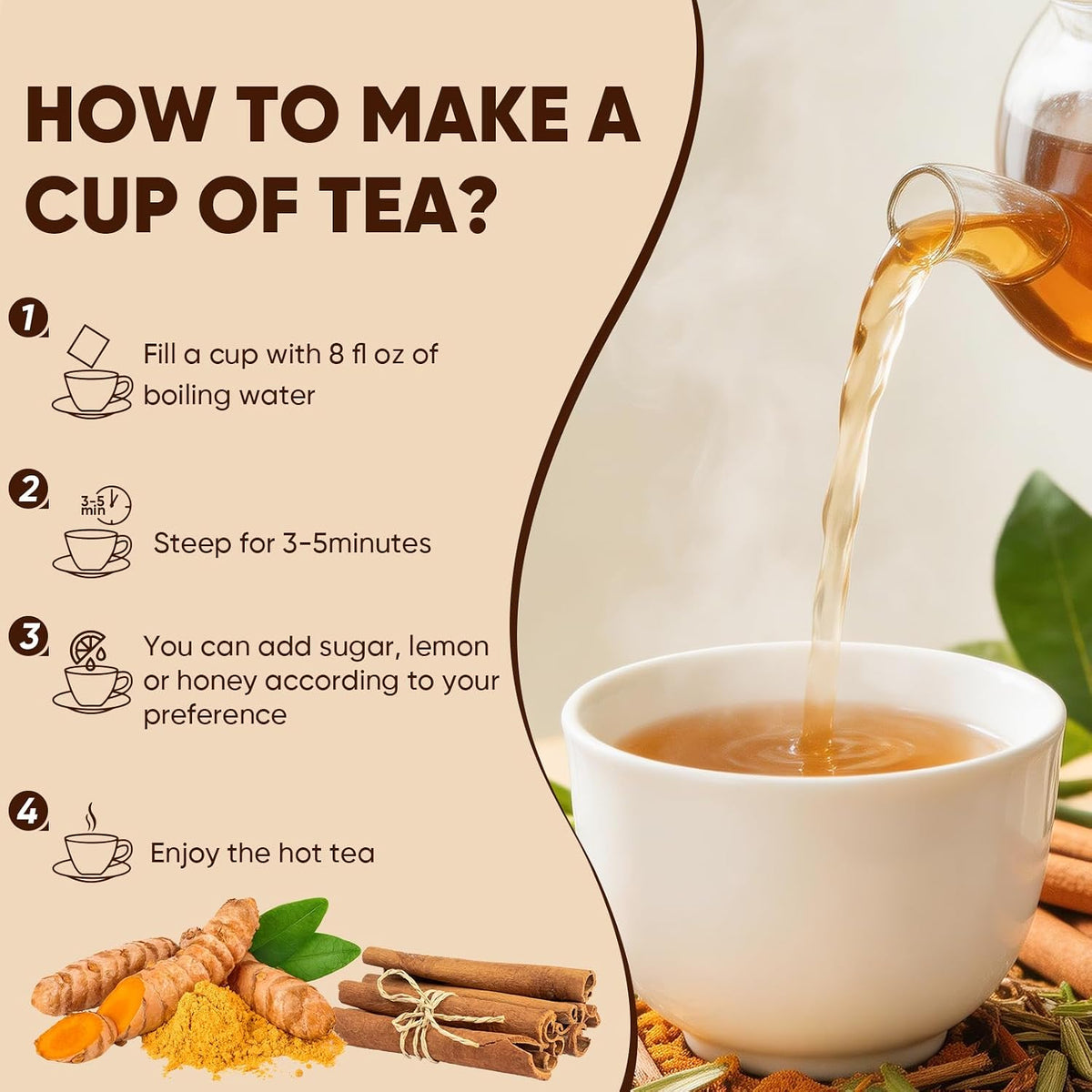 HOW TO MAKE A CUP OF TEA?

1 Fill a cup with 8 fl oz of boiling water

2 3-5 min Steep for 3-5minutes

3 You can add sugar, lemon or honey according to your preference

4 Enjoy the hot tea