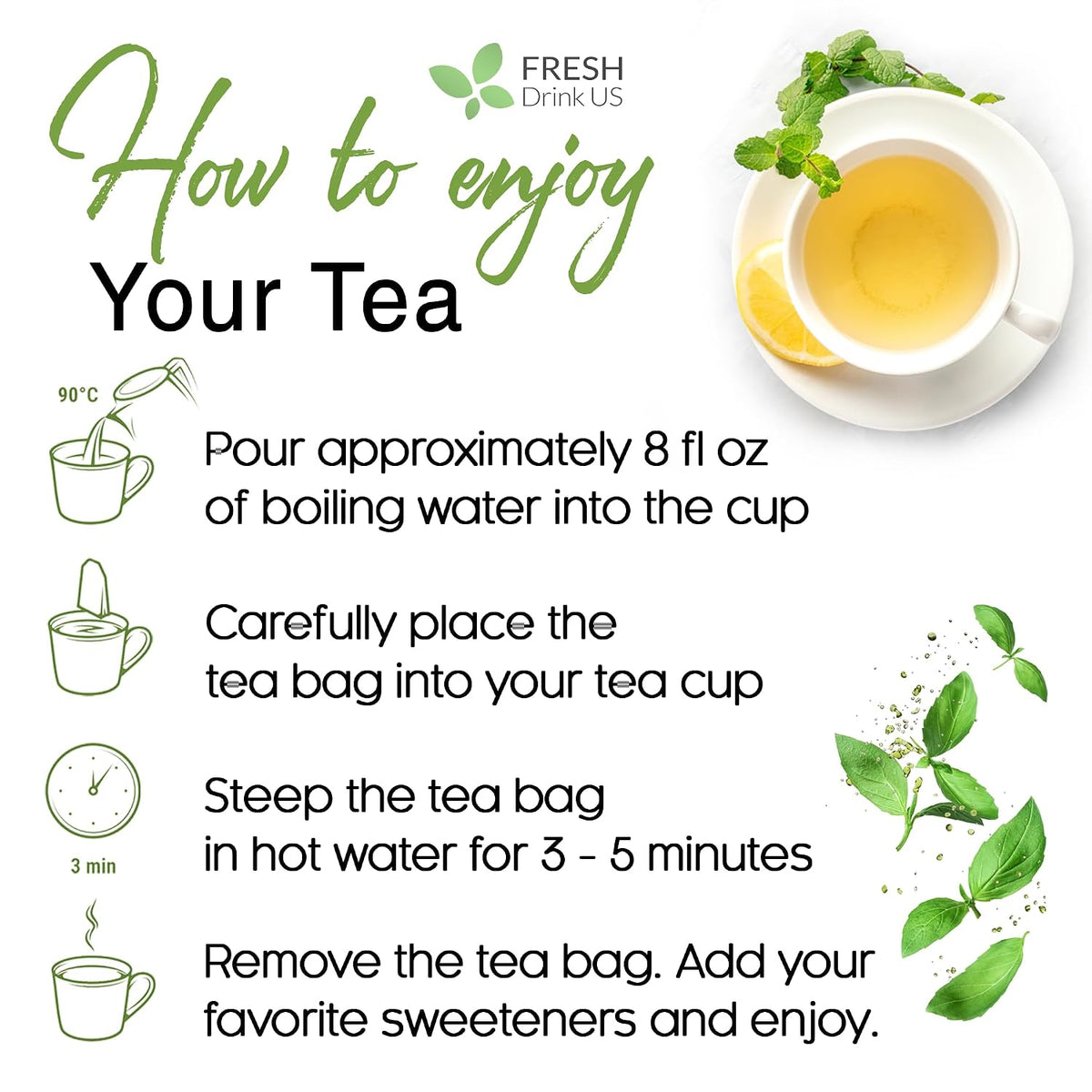 FRESH
Drink US

How to enjoy
Your Tea

90°C

Pour approximately 8 fl oz of boiling water into the cup

Carefully place the tea bag into your tea cup

3 min

Steep the tea bag in hot water for 3 - 5 minutes

Remove the tea bag. Add your favorite sweeteners and enjoy.