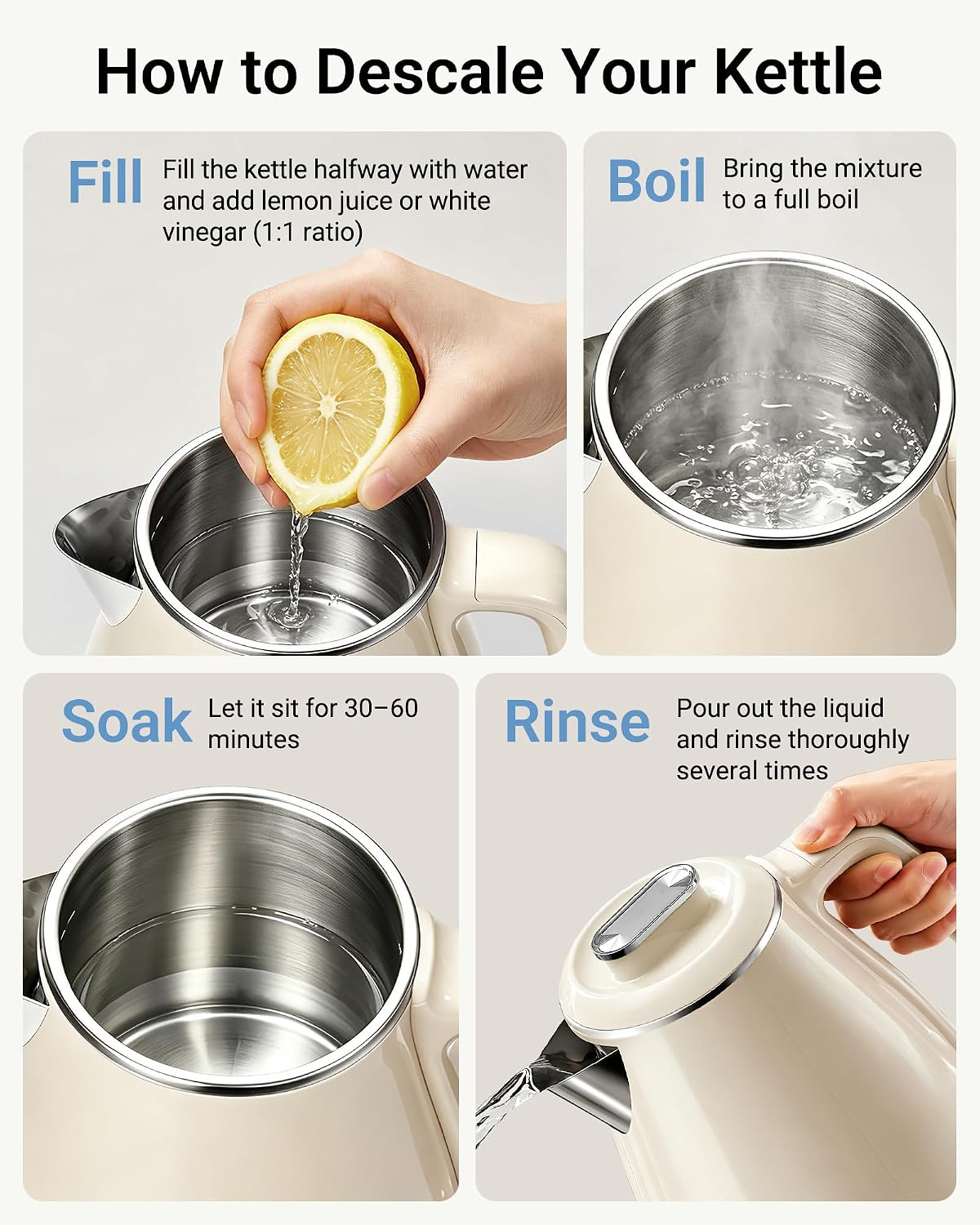 How to Descale Your Kettle

Fill Fill the kettle halfway with water and add lemon juice or white vinegar (1:1 ratio)

Boil Bring the mixture to a full boil

Soak Let it sit for 30–60 minutes

Rinse Pour out the liquid and rinse thoroughly several times