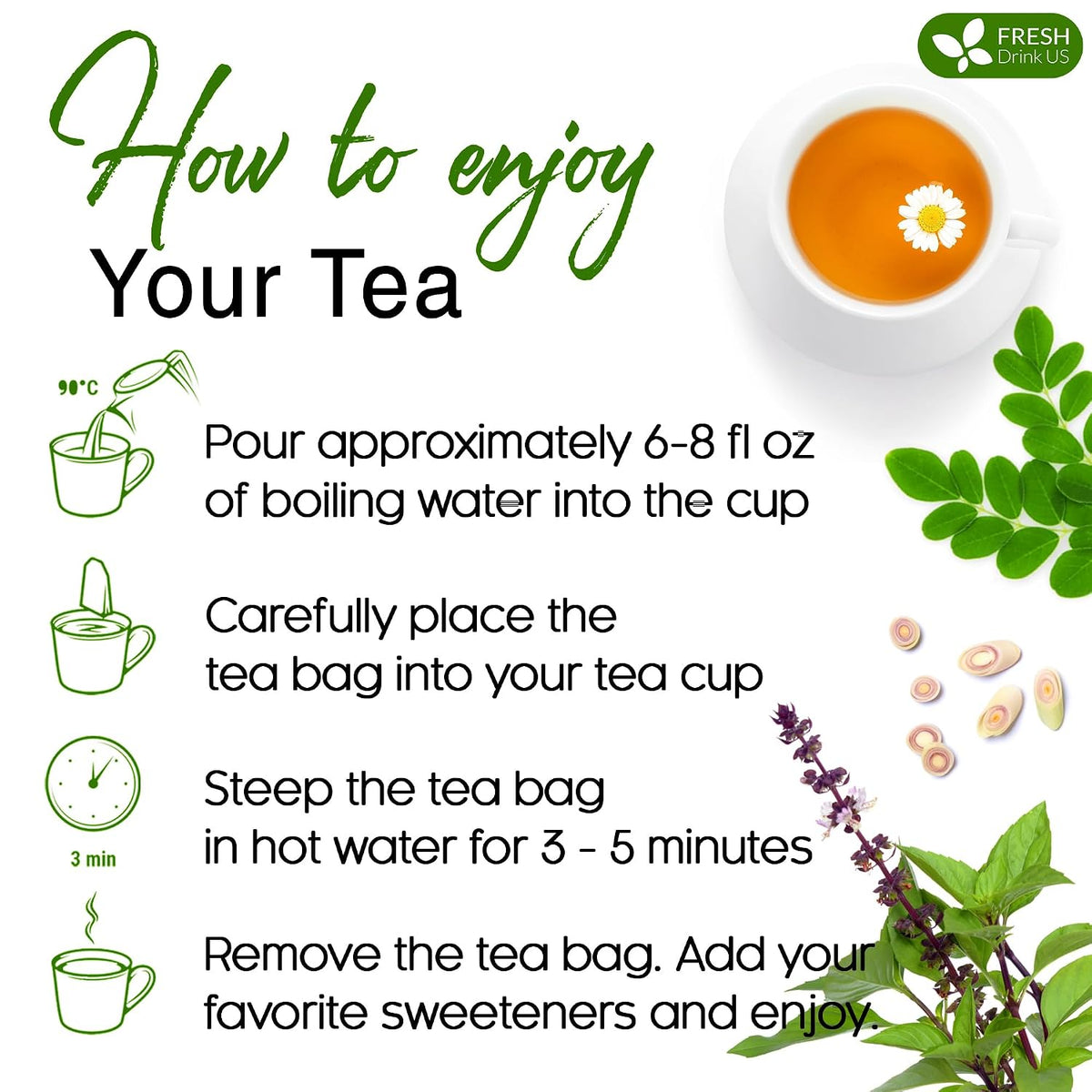 FRESH
Drink US

How to enjoy
Your Tea

90°C

Pour approximately 6-8 fl oz of boiling water into the cup

Carefully place the tea bag into your tea cup

3 min

Steep the tea bag in hot water for 3 - 5 minutes

Remove the tea bag. Add your favorite sweeteners and enjoy.