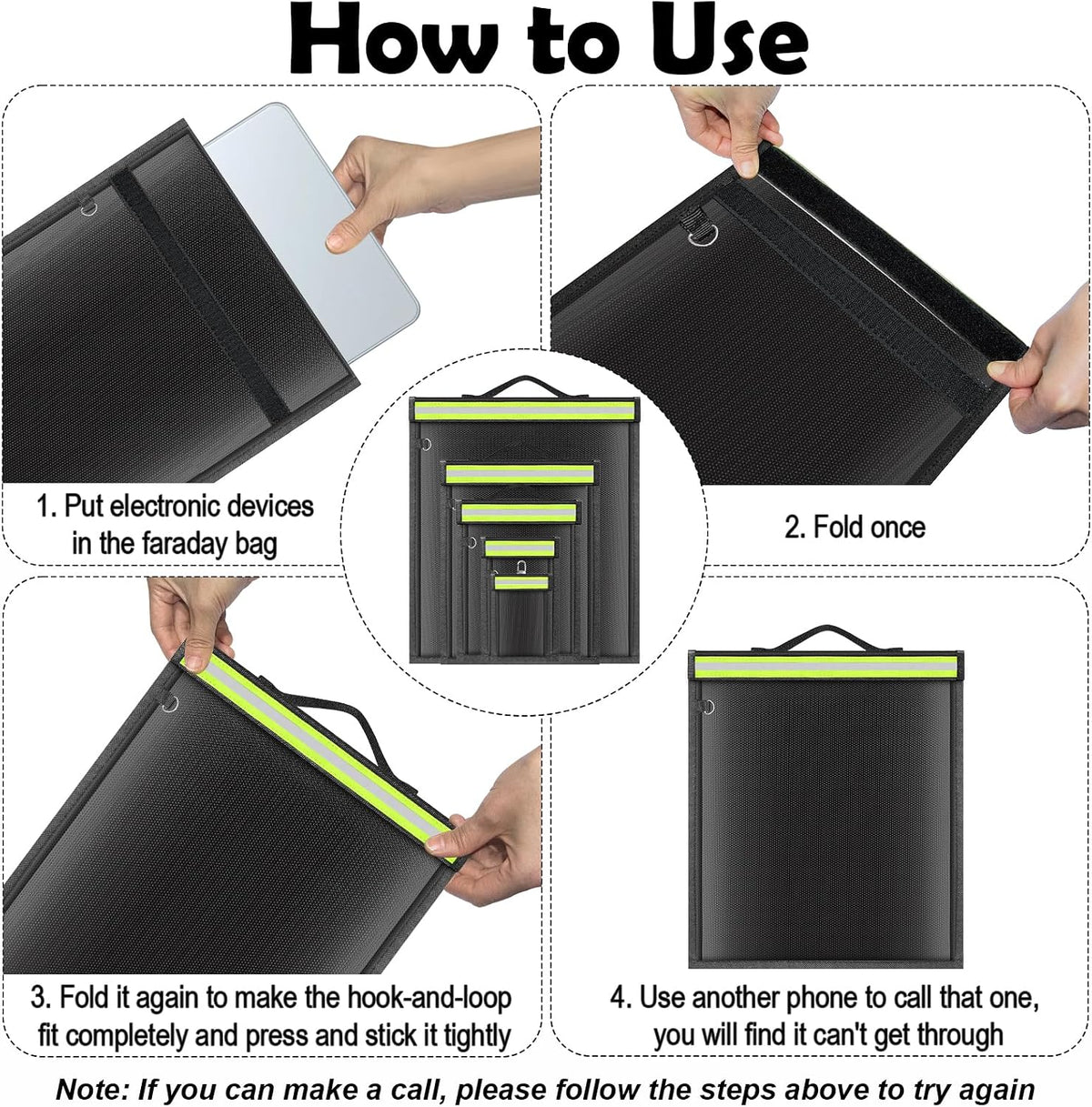 How to Use

1. Put electronic devices in the faraday bag

2. Fold once

3. Fold it again to make the hook-and-loop fit completely and press and stick it tightly

4. Use another phone to call that one, you will find it can't get through

Note: If you can make a call, please follow the steps above to try again