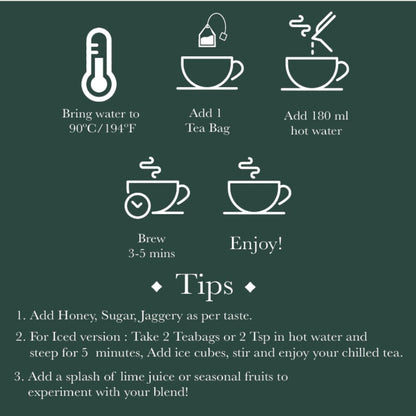 Bring water to 90ºC/194ºF

Add 1 Tea Bag

Add 180 ml hot water

Brew 3-5 mins

Enjoy!

Tips

1. Add Honey, Sugar, Jaggery as per taste.

2. For Iced version : Take 2 Teabags or 2 Tsp in hot water and steep for 5 minutes, Add ice cubes, stir and enjoy your chilled tea.

3. Add a splash of lime juice or seasonal fruits to experiment with your blend!