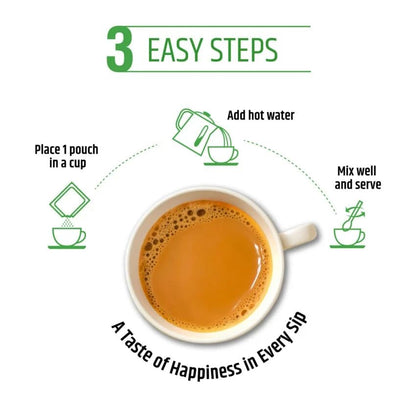 3 EASY STEPS

Place 1 pouch in a cup

Add hot water

Mix well and serve

A Taste of Happiness in Every Sip