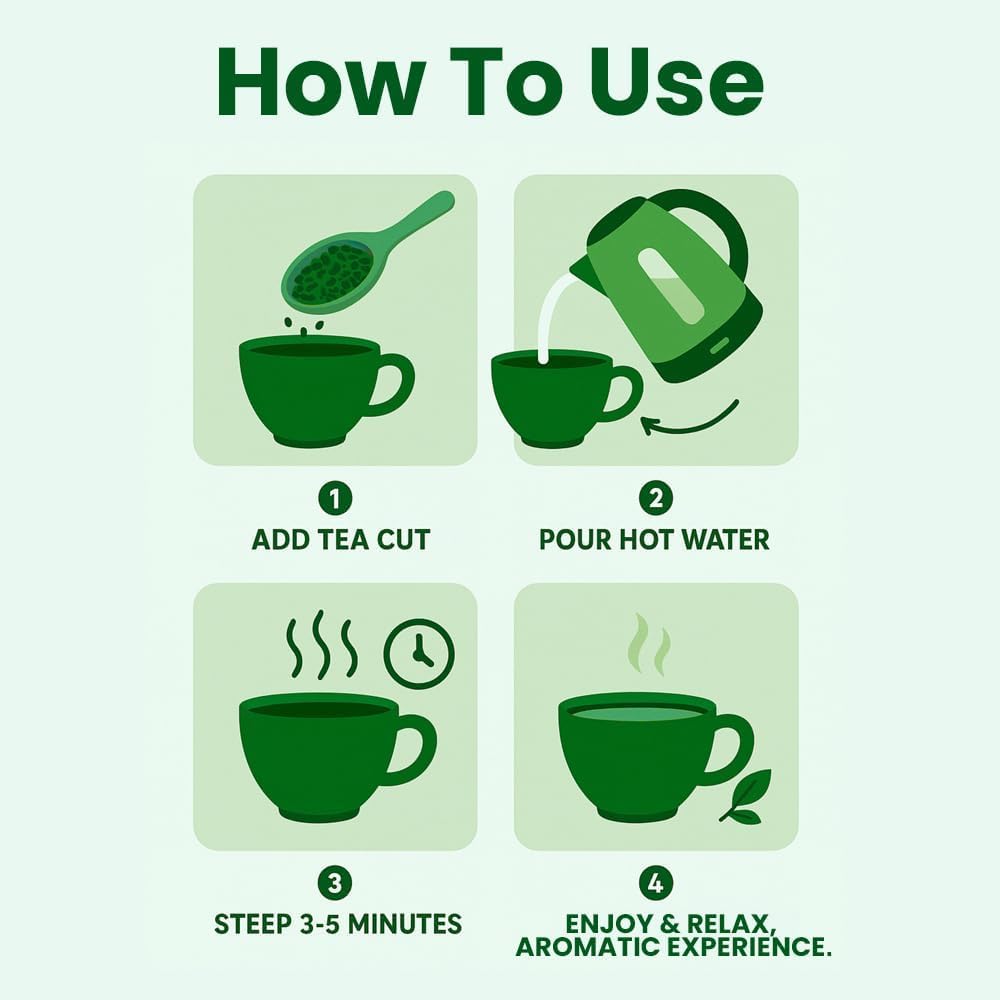 How To Use

1
ADD TEA CUT

2
POUR HOT WATER

3
STEEP 3-5 MINUTES

4
ENJOY & RELAX, AROMATIC EXPERIENCE.