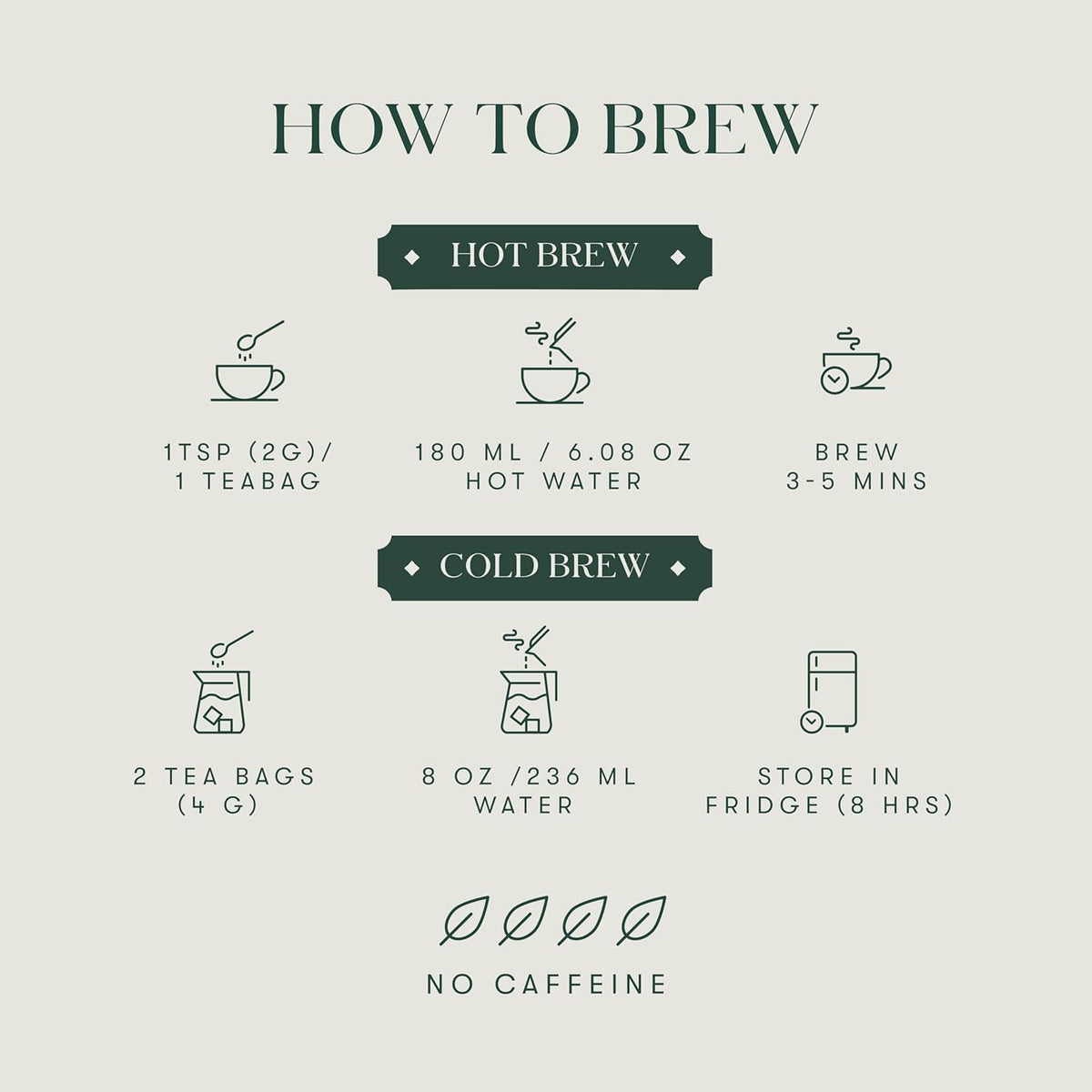 HOW TO BREW

HOT BREW

1TSP (2G)/
1 TEABAG

180 ML / 6.08 OZ
HOT WATER

BREW
3-5 MINS

COLD BREW

2 TEA BAGS
(4 G)

8 OZ /236 ML
WATER

STORE IN
FRIDGE (8 HRS)

NO CAFFEINE