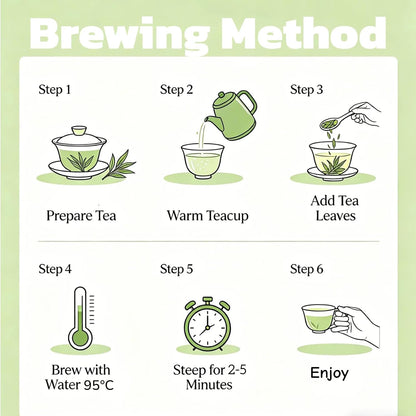 Brewing Method

Step 1

Prepare Tea

Step 2

Warm Teacup

Step 3

Add Tea Leaves

Step 4

Brew with Water 95°C

Step 5

Steep for 2-5 Minutes

Step 6

Enjoy