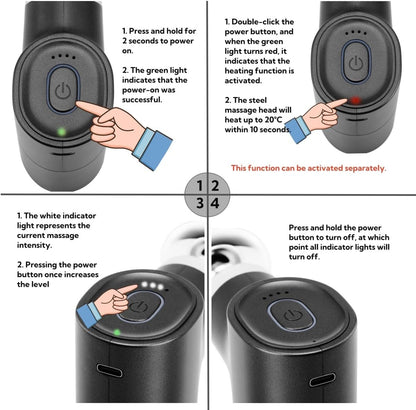 1. Press and hold for 2 seconds to power on.

2. The green light indicates that the power-on was successful.

1. Double-click the power button, and when the green light turns red, it indicates that the heating function is activated.

2. The steel massage head will heat up to 20°C within 10 seconds.

This function can be activated separately.

1 2
3 4

1. The white indicator light represents the current massage intensity.

2. Pressing the power button once increases the level

Press and hold the power button to turn off, at which point all indicator lights will turn off.