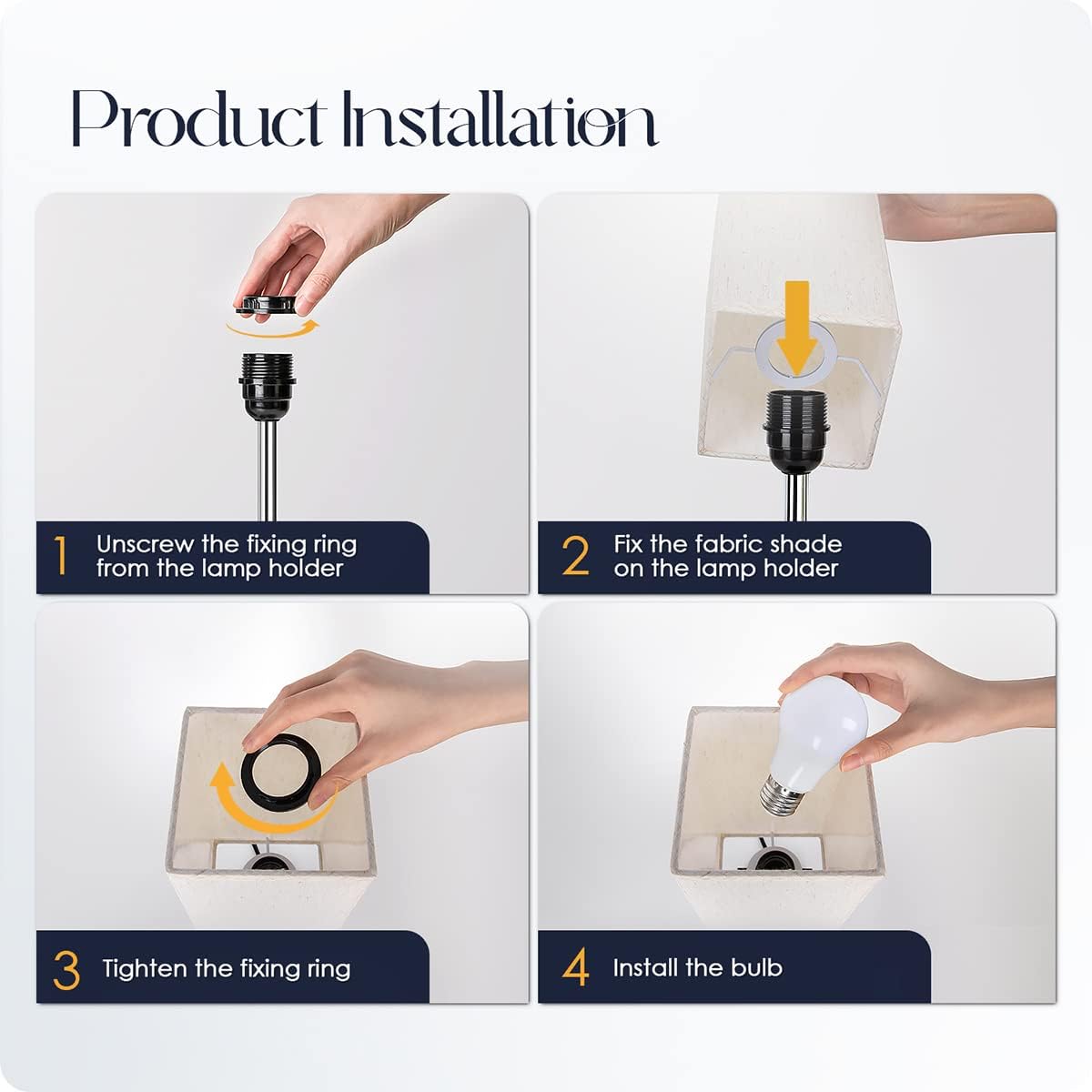 Product Installation

1 Unscrew the fixing ring from the lamp holder

2 Fix the fabric shade on the lamp holder

3 Tighten the fixing ring

4 Install the bulb