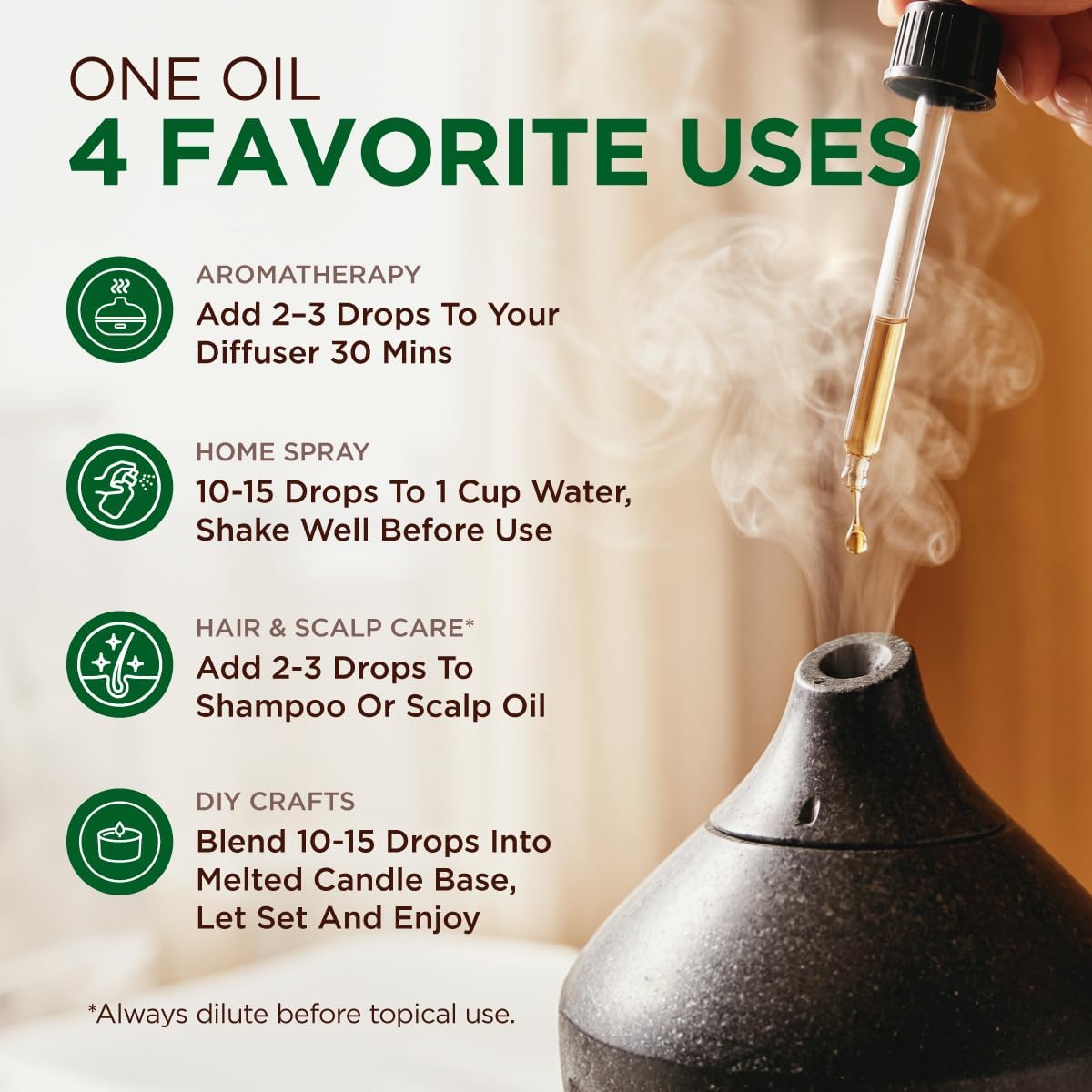 ONE OIL
4 FAVORITE USES

AROMATHERAPY
Add 2–3 Drops To Your Diffuser 30 Mins

HOME SPRAY
10-15 Drops To 1 Cup Water, Shake Well Before Use

HAIR & SCALP CARE*
Add 2-3 Drops To Shampoo Or Scalp Oil

DIY CRAFTS
Blend 10-15 Drops Into Melted Candle Base, Let Set And Enjoy

*Always dilute before topical use.