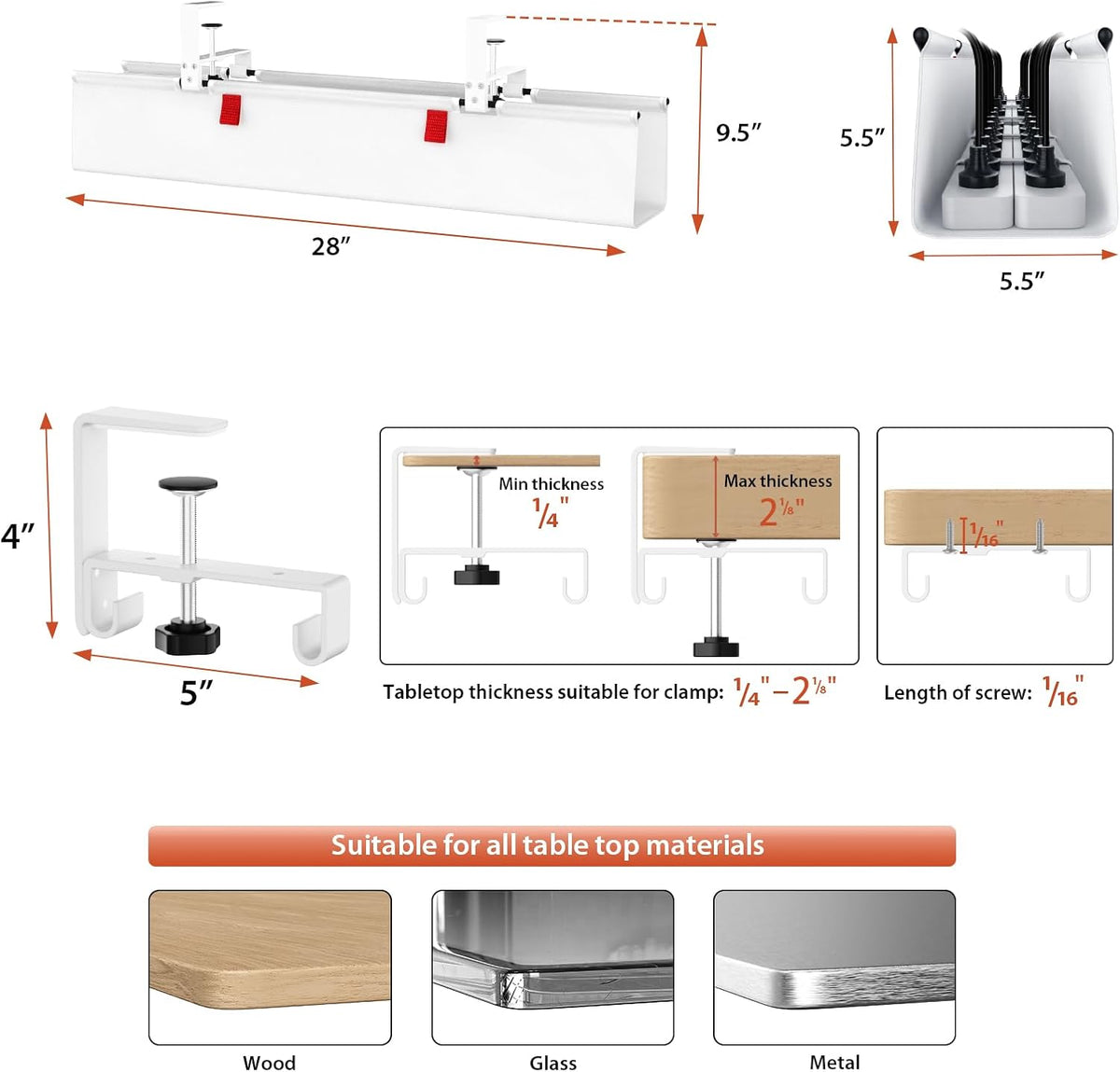 9.5″

28″

5.5″

5.5″

4″

5″

Min thickness
$\frac{1}{4}$"

Max thickness
$2\frac{1}{8}$"

$\frac{1}{16}$"

Tabletop thickness suitable for clamp: $\frac{1}{4}$" – $2\frac{1}{8}$"

Length of screw: $\frac{1}{16}$"

Suitable for all table top materials

Wood

Glass

Metal