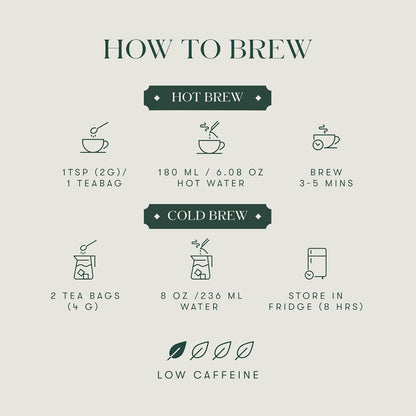 HOW TO BREW

HOT BREW

1TSP (2G)/
1 TEABAG

180 ML / 6.08 OZ
HOT WATER

BREW
3-5 MINS

COLD BREW

2 TEA BAGS
(4 G)

8 OZ /236 ML
WATER

STORE IN
FRIDGE (8 HRS)

LOW CAFFEINE