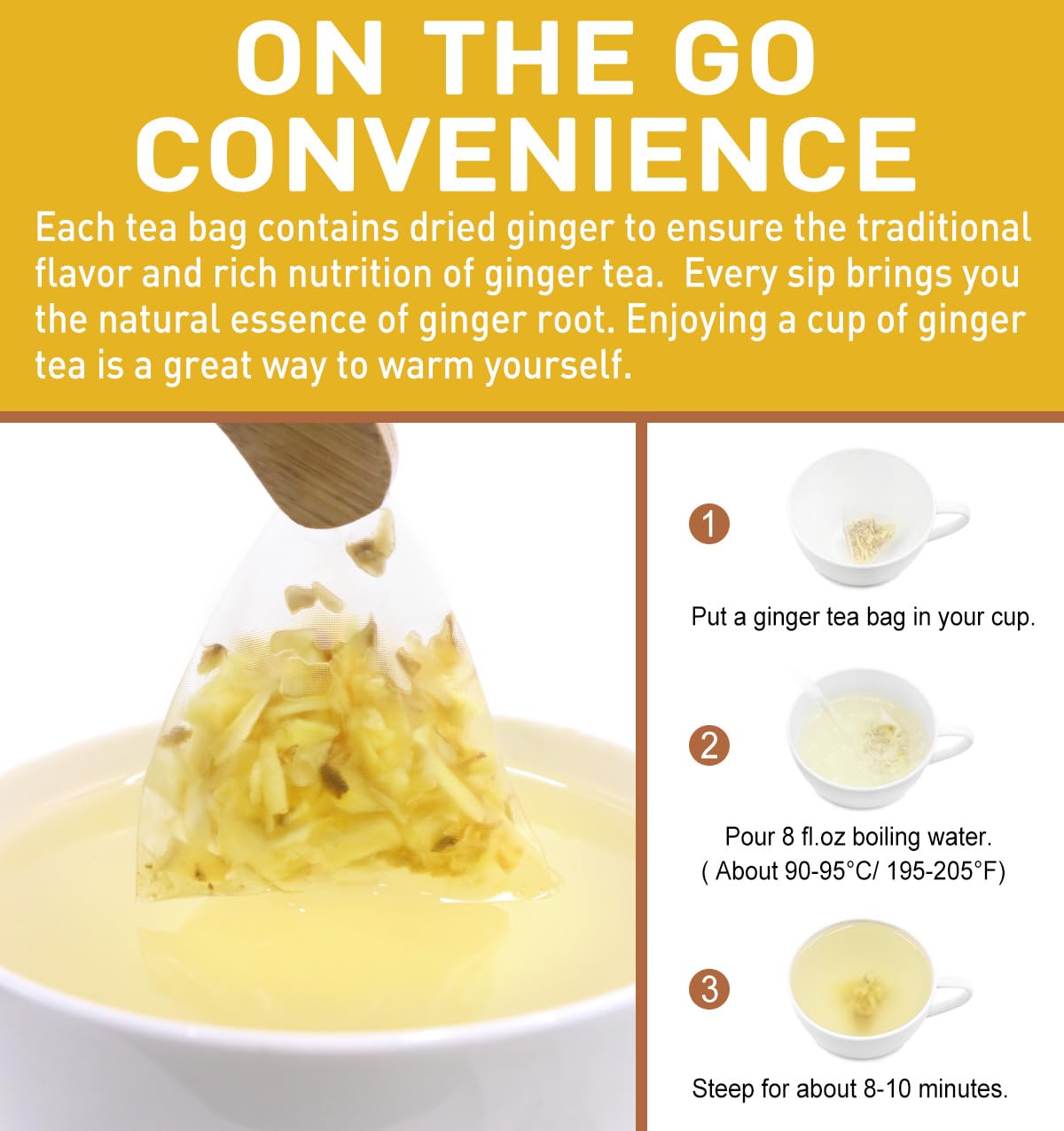 ON THE GO CONVENIENCE

Each tea bag contains dried ginger to ensure the traditional flavor and rich nutrition of ginger tea. Every sip brings you the natural essence of ginger root. Enjoying a cup of ginger tea is a great way to warm yourself.

1

Put a ginger tea bag in your cup.

2

Pour 8 fl.oz boiling water.
( About 90-95°C/ 195-205°F)

3

Steep for about 8-10 minutes.