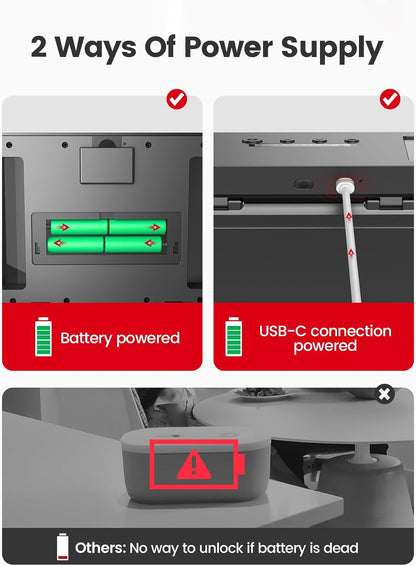 2 Ways Of Power Supply

Battery powered

USB-C connection powered

Others: No way to unlock if battery is dead