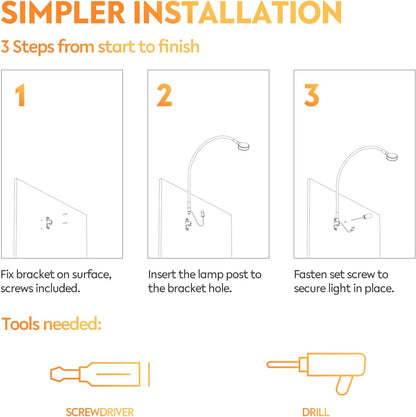 SIMPLER INSTALLATION

3 Steps from start to finish

1

Fix bracket on surface, screws included.

2

Insert the lamp post to the bracket hole.

3

Fasten set screw to secure light in place.

Tools needed:

SCREWDRIVER

DRILL