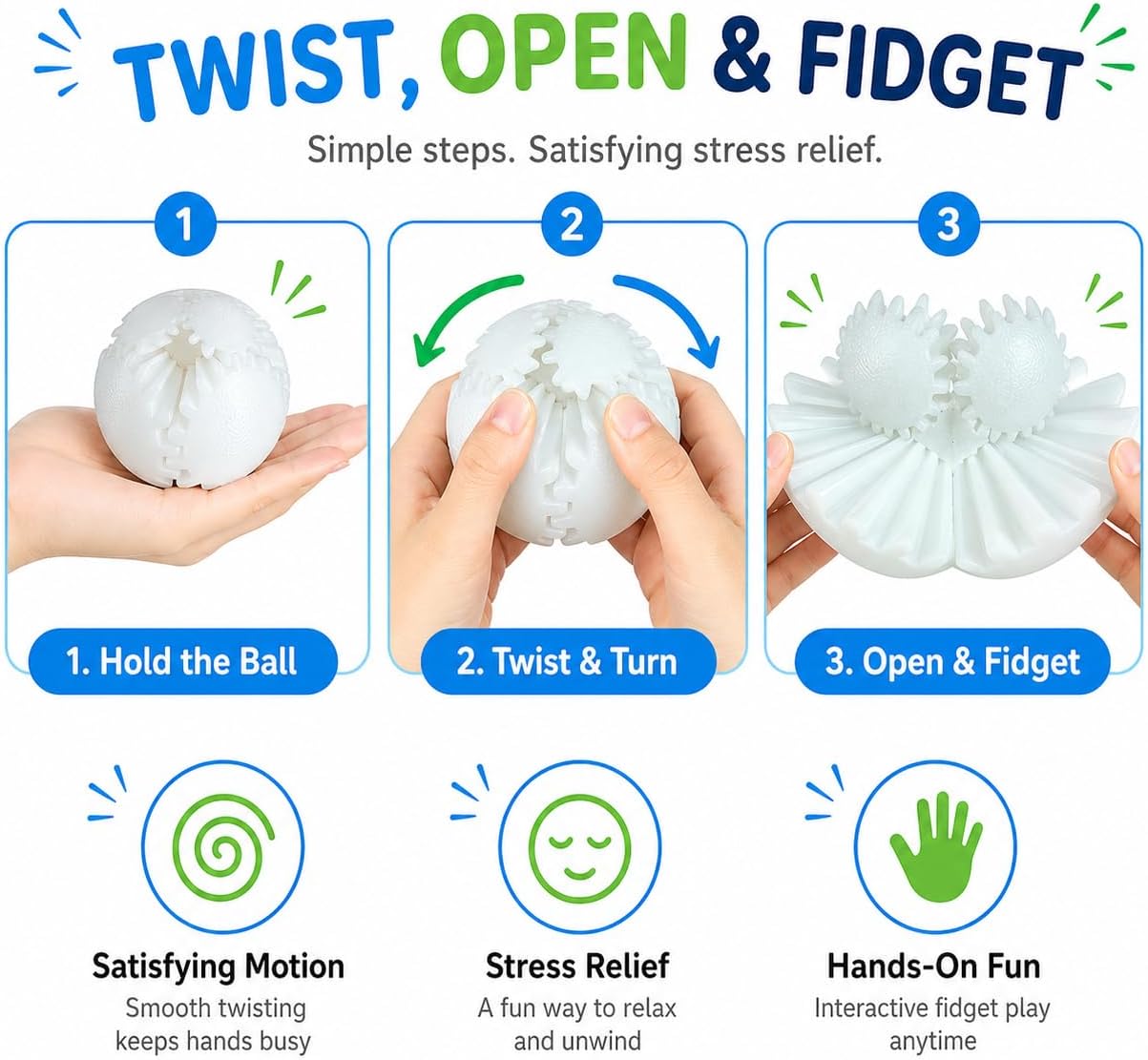 TWIST, OPEN & FIDGET

Simple steps. Satisfying stress relief.

1

1. Hold the Ball

2

2. Twist & Turn

3

3. Open & Fidget

Satisfying Motion

Smooth twisting keeps hands busy

Stress Relief

A fun way to relax and unwind

Hands-On Fun

Interactive fidget play anytime