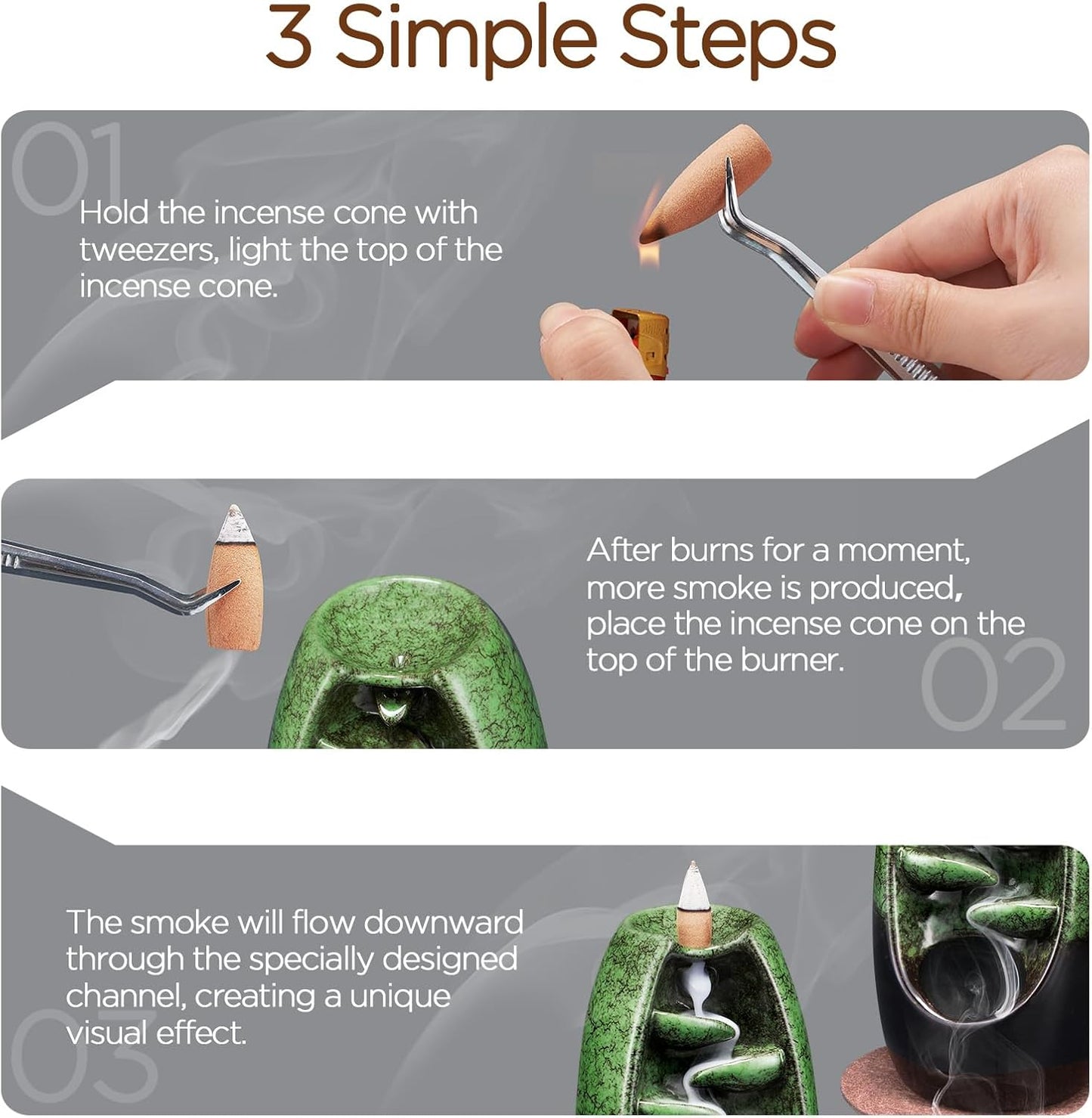 3 Simple Steps

01

Hold the incense cone with tweezers, light the top of the incense cone.

After burns for a moment, more smoke is produced, place the incense cone on the top of the burner.

02

The smoke will flow downward through the specially designed channel, creating a unique visual effect.

03