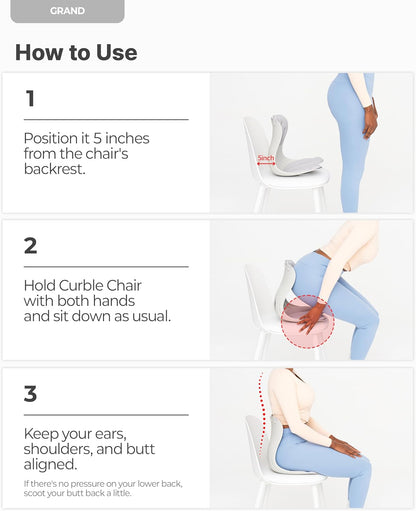 GRAND

How to Use

1

Position it 5 inches from the chair's backrest.

5inch

2

Hold Curble Chair with both hands and sit down as usual.

3

Keep your ears, shoulders, and butt aligned.

If there's no pressure on your lower back, scoot your butt back a little.