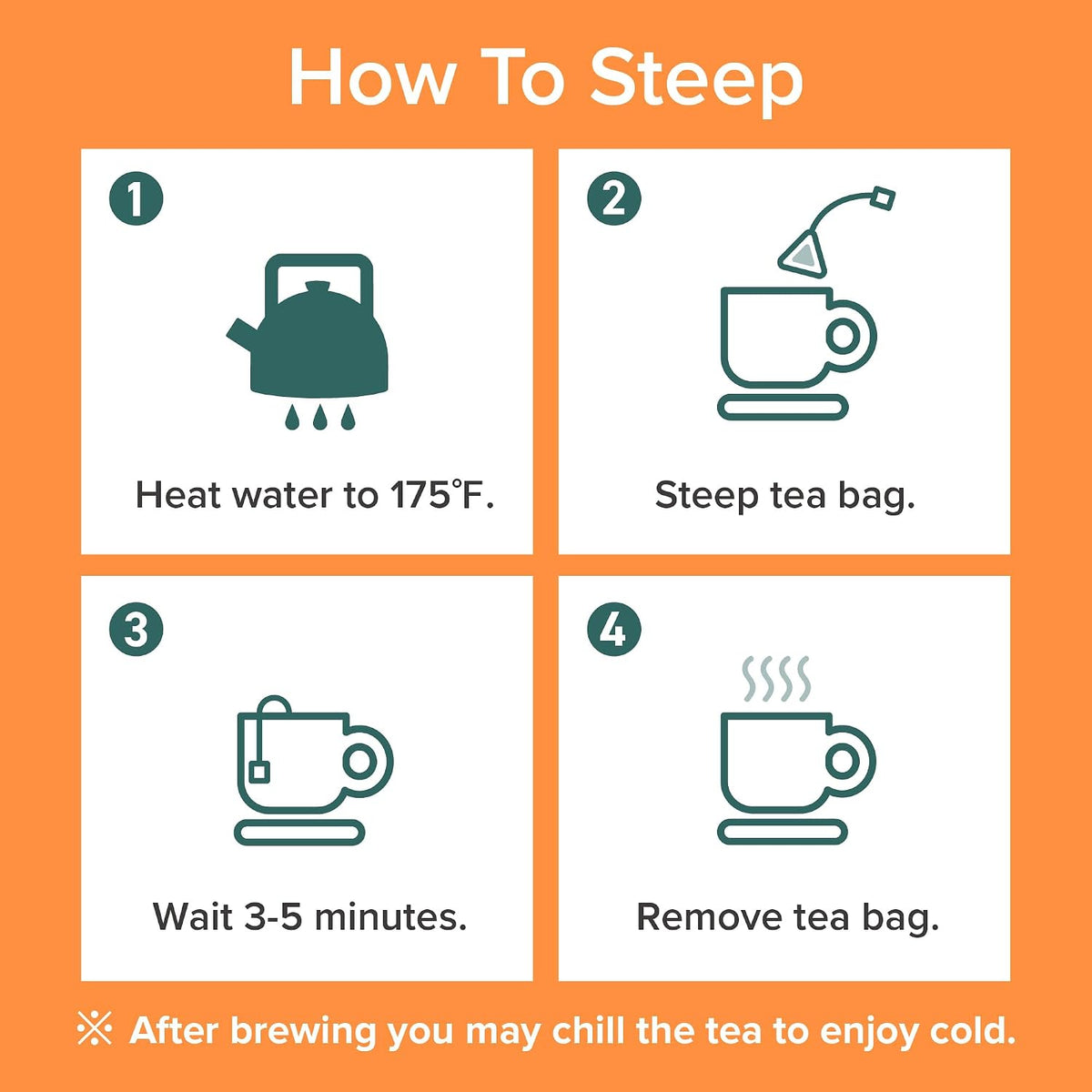 How To Steep

1

Heat water to 175°F.

2

Steep tea bag.

3

Wait 3-5 minutes.

4

Remove tea bag.

※ After brewing you may chill the tea to enjoy cold.