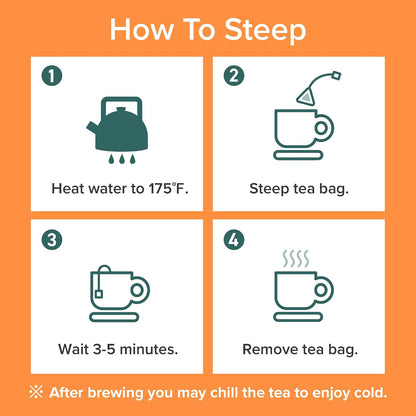 How To Steep

1
Heat water to 175°F.

2
Steep tea bag.

3
Wait 3-5 minutes.

4
Remove tea bag.

※ After brewing you may chill the tea to enjoy cold.