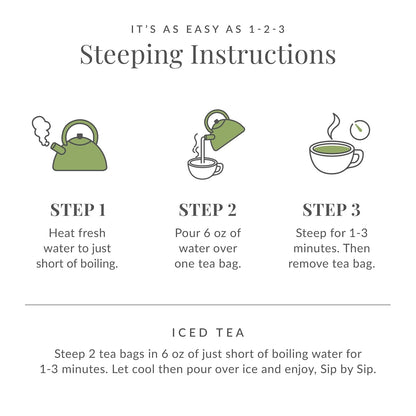 IT'S AS EASY AS 1-2-3

Steeping Instructions

STEP 1

Heat fresh water to just short of boiling.

STEP 2

Pour 6 oz of water over one tea bag.

STEP 3

Steep for 1-3 minutes. Then remove tea bag.

ICED TEA

Steep 2 tea bags in 6 oz of just short of boiling water for 1-3 minutes. Let cool then pour over ice and enjoy, Sip by Sip.