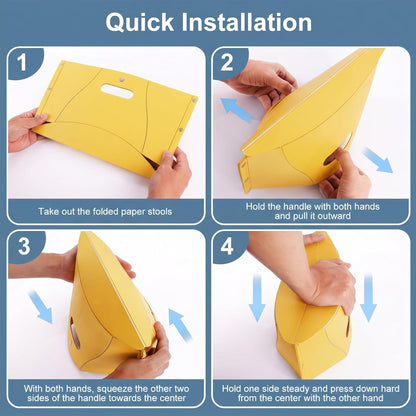 Quick Installation

1

Take out the folded paper stools

2

Hold the handle with both hands and pull it outward

3

With both hands, squeeze the other two sides of the handle towards the center

4

Hold one side steady and press down hard from the center with the other hand