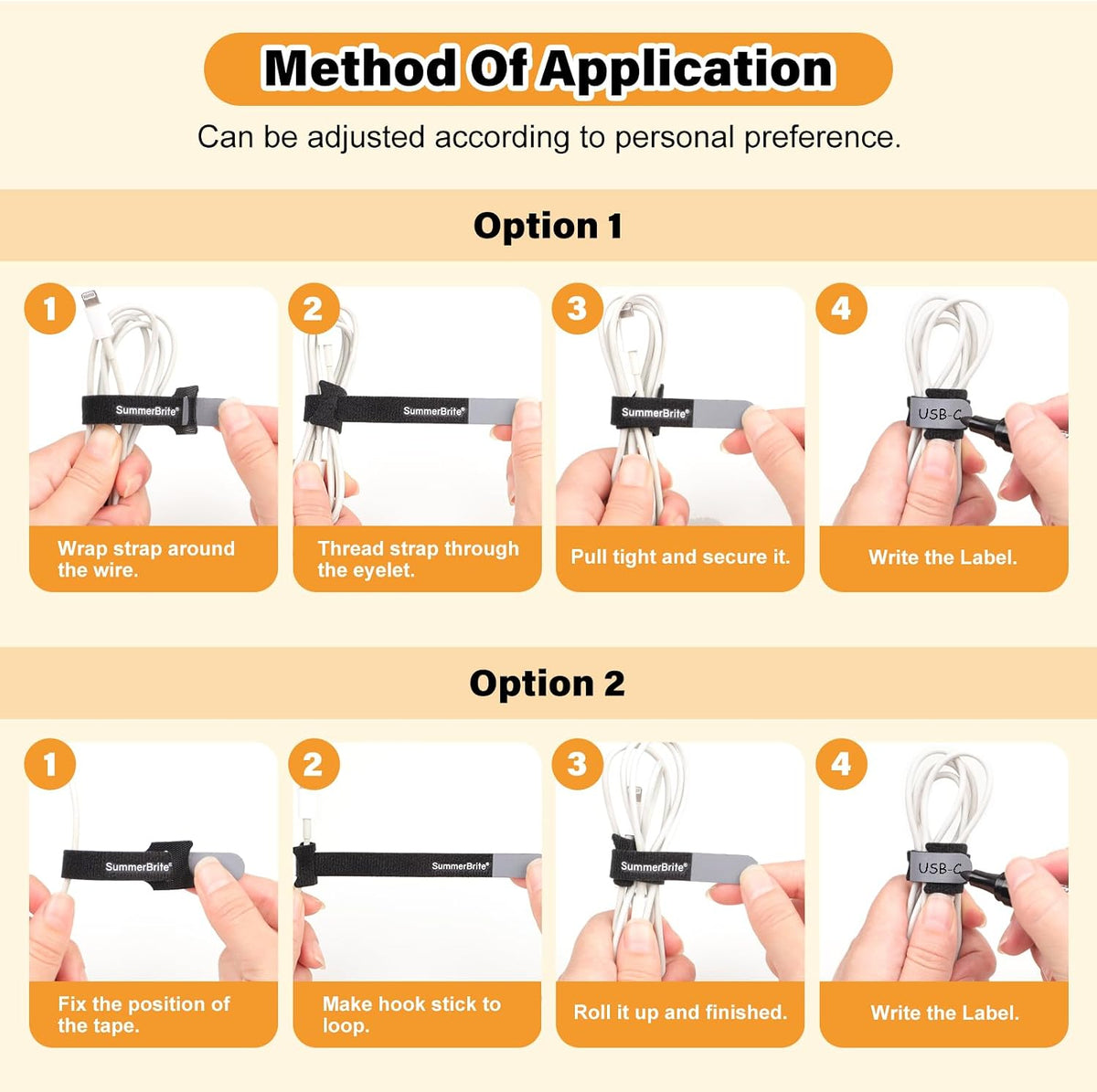 Method Of Application

Can be adjusted according to personal preference.

Option 1

1
SummerBrite®
Wrap strap around the wire.

2
SummerBrite®
Thread strap through the eyelet.

3
SummerBrite®
Pull tight and secure it.

4
USB-C
Write the Label.

Option 2

1
SummerBrite®
Fix the position of the tape.

2
SummerBrite®
Make hook stick to loop.

3
SummerBrite®
Roll it up and finished.

4
USB-C
Write the Label.