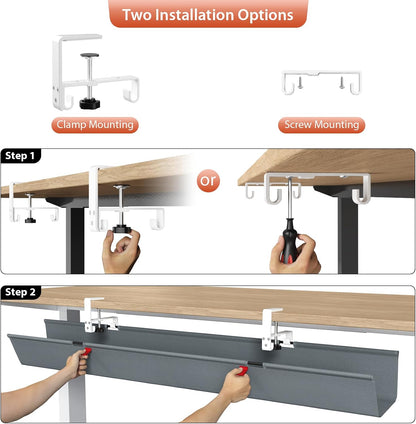 Two Installation Options

Clamp Mounting

Screw Mounting

Step 1

or

Step 2