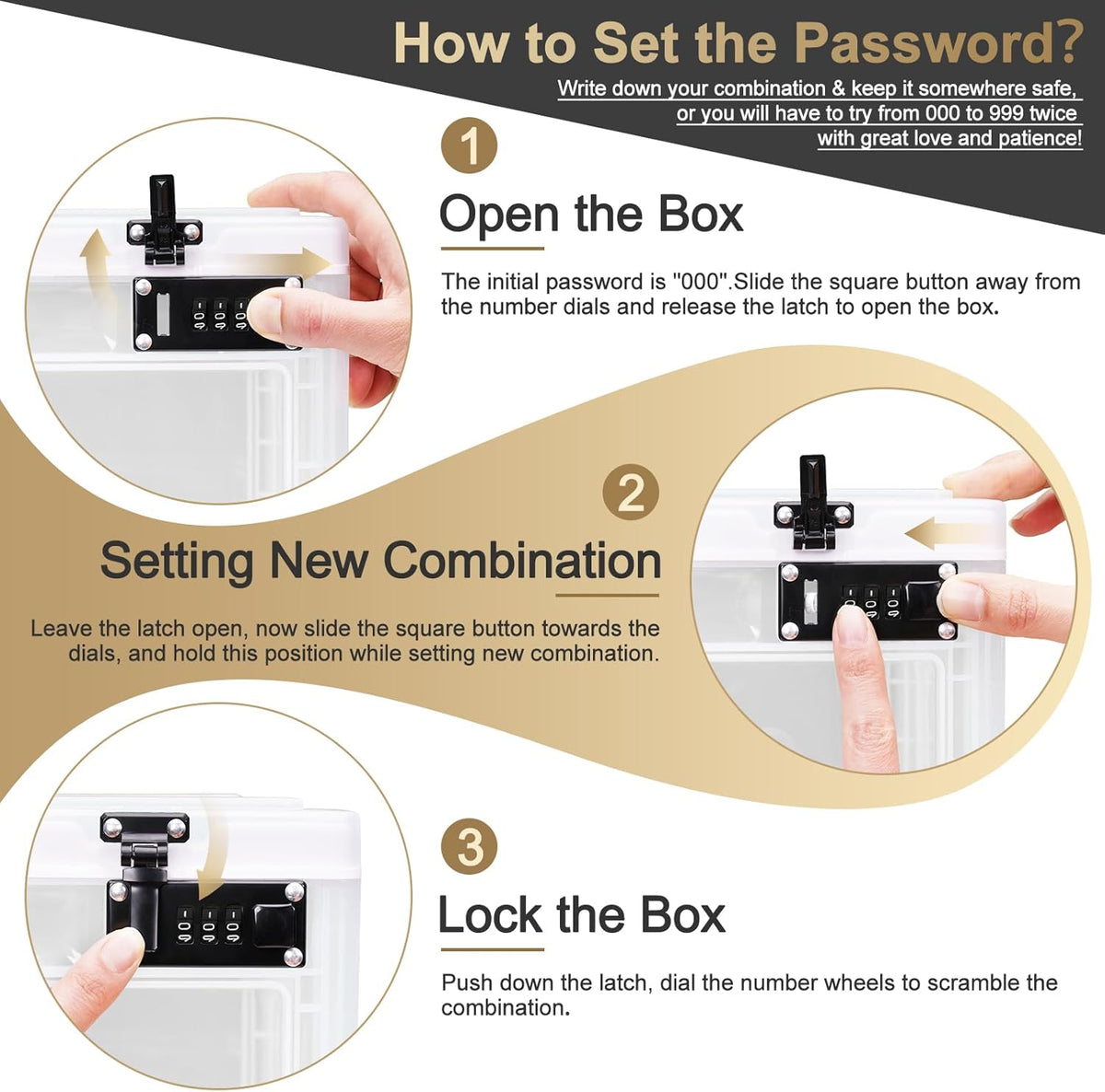 How to Set the Password?

Write down your combination & keep it somewhere safe, or you will have to try from 000 to 999 twice with great love and patience!

1

Open the Box

The initial password is "000".Slide the square button away from the number dials and release the latch to open the box.

2

Setting New Combination

Leave the latch open, now slide the square button towards the dials, and hold this position while setting new combination.

3

Lock the Box

Push down the latch, dial the number wheels to scramble the combination.