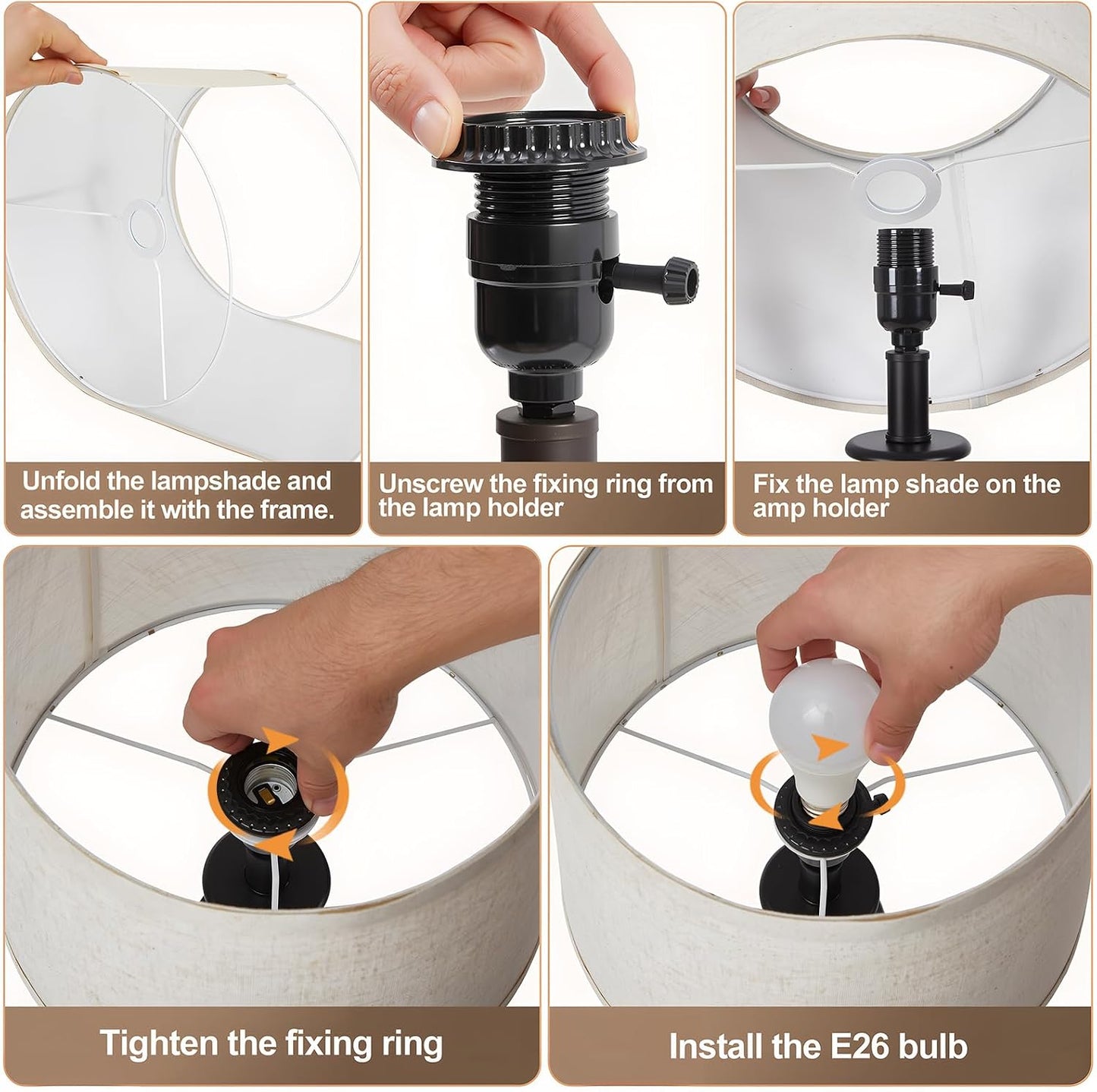 Unfold the lampshade and assemble it with the frame.

Unscrew the fixing ring from the lamp holder

Fix the lamp shade on the amp holder

Tighten the fixing ring

Install the E26 bulb