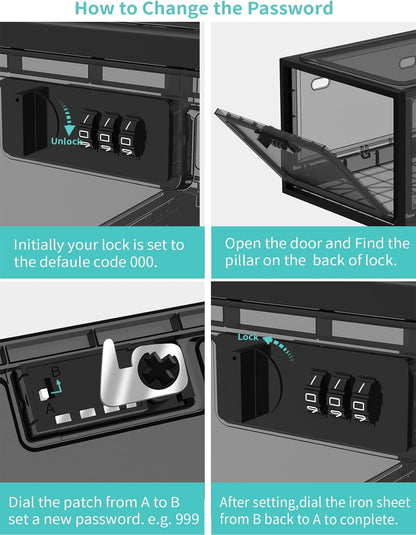 How to Change the Password

Unlock

Initially your lock is set to the defaule code 000.

Open the door and Find the pillar on the back of lock.

B

A

Dial the patch from A to B set a new password. e.g. 999

Lock

After setting,dial the iron sheet from B back to A to conplete.