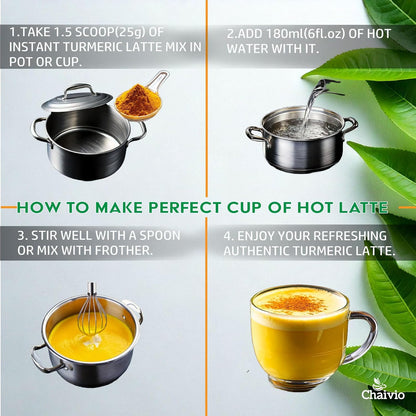 1.TAKE 1.5 SCOOP(25g) OF INSTANT TURMERIC LATTE MIX IN POT OR CUP.

2.ADD 180ml(6fl.oz) OF HOT WATER WITH IT.

HOW TO MAKE PERFECT CUP OF HOT LATTE

3. STIR WELL WITH A SPOON OR MIX WITH FROTHER.

4. ENJOY YOUR REFRESHING AUTHENTIC TURMERIC LATTE.

Chaivio