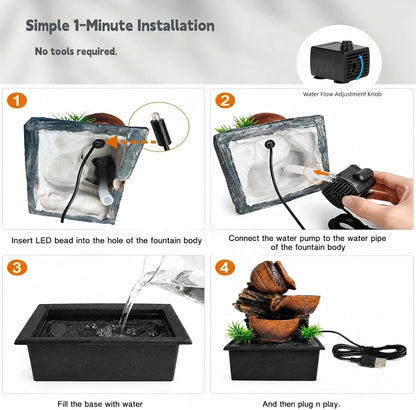 Simple 1-Minute Installation

No tools required.

Water Flow Adjustment Knob

1

Insert LED bead into the hole of the fountain body

2

Connect the water pump to the water pipe of the fountain body

3

Fill the base with water

4

And then plug n play.