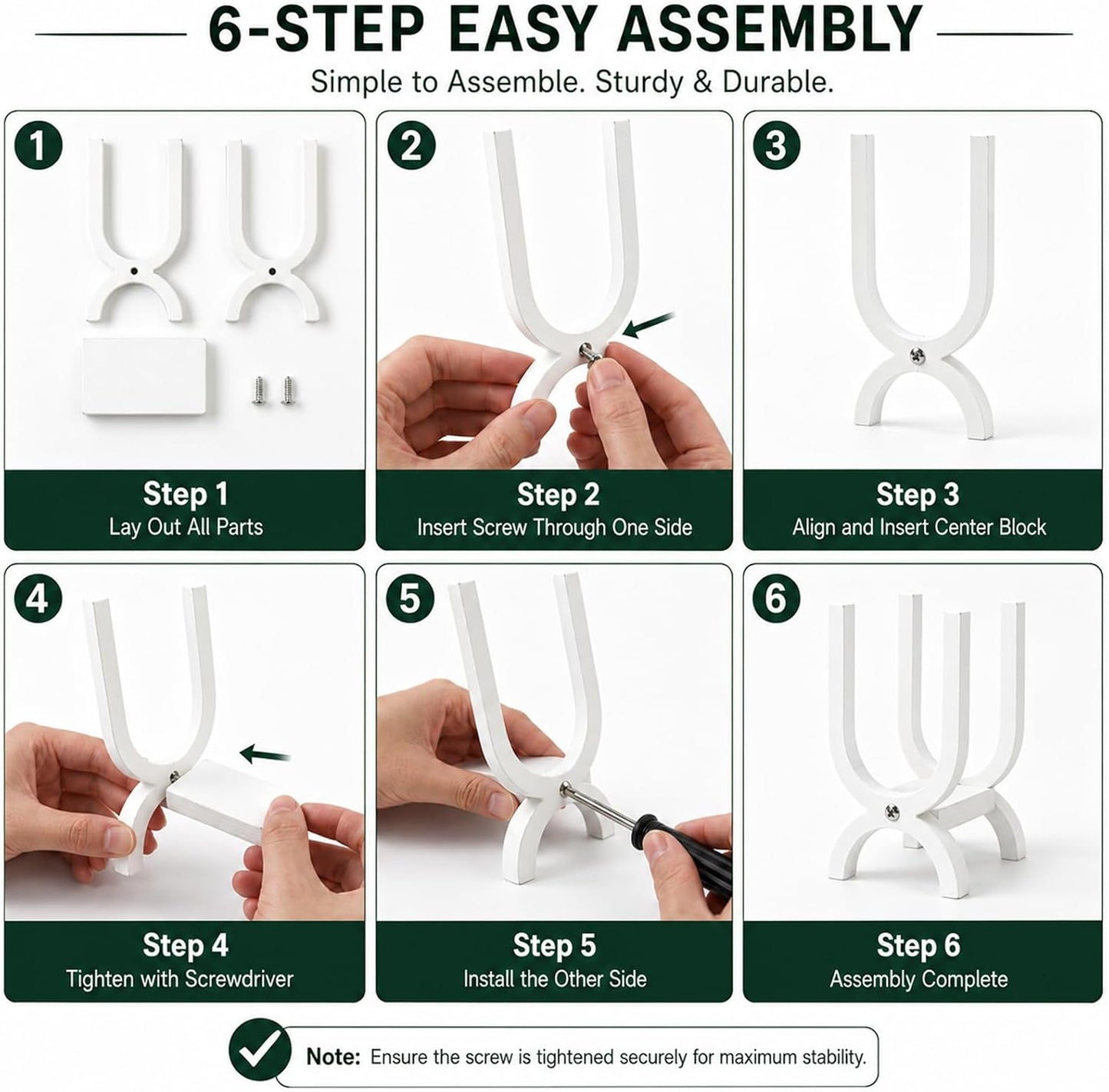 6-STEP EASY ASSEMBLY

Simple to Assemble. Sturdy & Durable.

1

Step 1
Lay Out All Parts

2

Step 2
Insert Screw Through One Side

3

Step 3
Align and Insert Center Block

4

Step 4
Tighten with Screwdriver

5

Step 5
Install the Other Side

6

Step 6
Assembly Complete

Note: Ensure the screw is tightened securely for maximum stability.