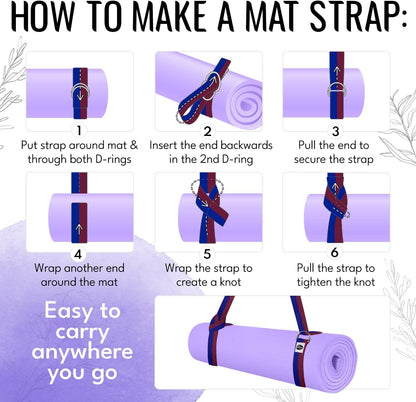 HOW TO MAKE A MAT STRAP:

1
Put strap around mat & through both D-rings

2
Insert the end backwards in the 2nd D-ring

3
Pull the end to secure the strap

4
Wrap another end around the mat

5
Wrap the strap to create a knot

6
Pull the strap to tighten the knot

Easy to carry anywhere you go