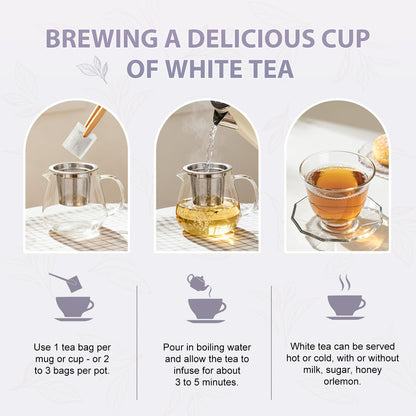 BREWING A DELICIOUS CUP OF WHITE TEA

Use 1 tea bag per mug or cup - or 2 to 3 bags per pot.

Pour in boiling water and allow the tea to infuse for about 3 to 5 minutes.

White tea can be served hot or cold, with or without milk, sugar, honey orlemon.