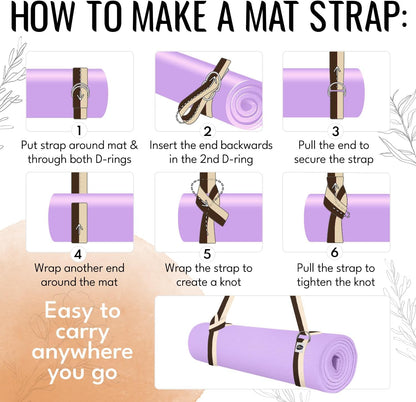 HOW TO MAKE A MAT STRAP:

1
Put strap around mat & through both D-rings

2
Insert the end backwards in the 2nd D-ring

3
Pull the end to secure the strap

4
Wrap another end around the mat

5
Wrap the strap to create a knot

6
Pull the strap to tighten the knot

Easy to carry anywhere you go