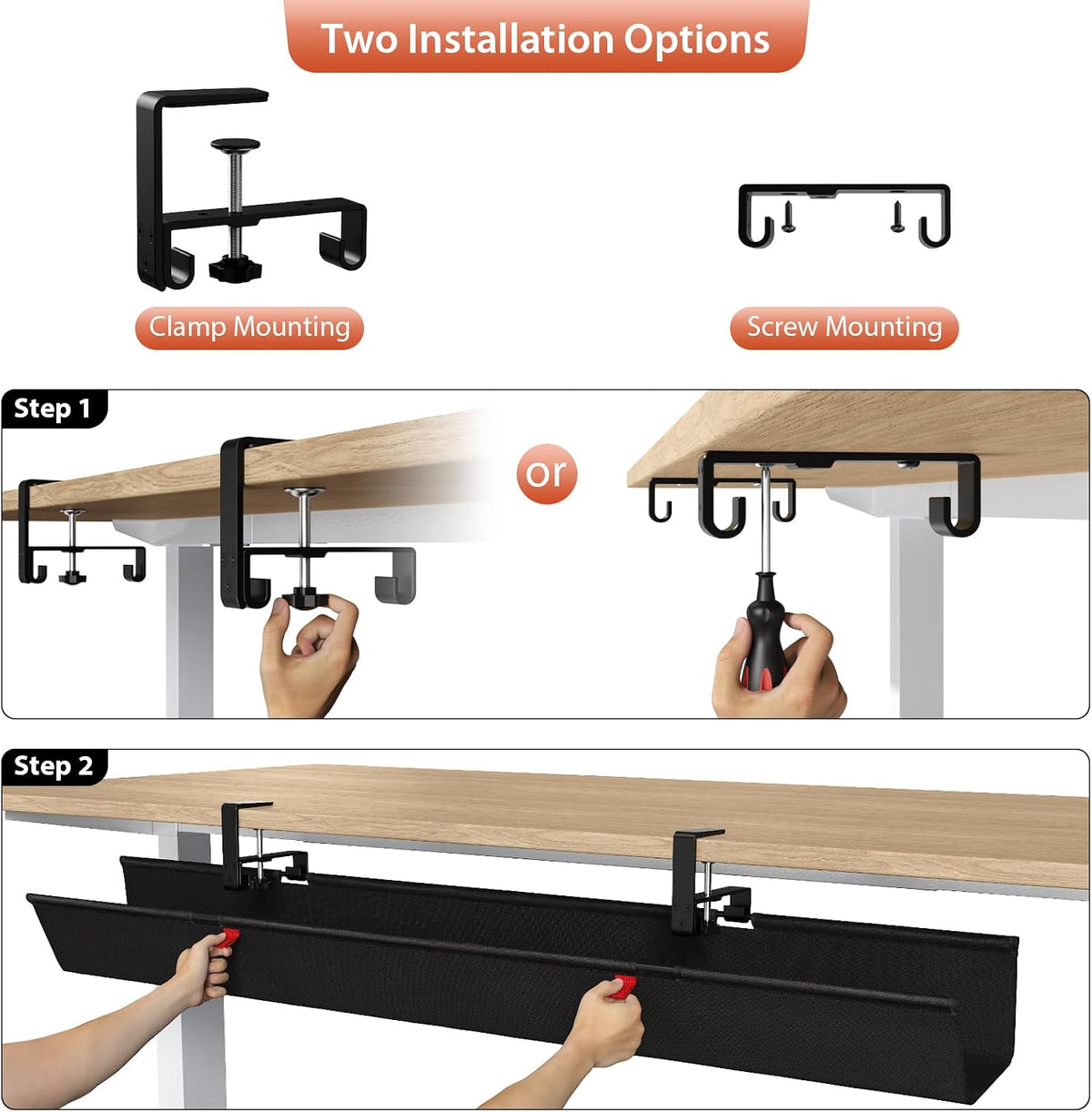 Two Installation Options

Clamp Mounting

Screw Mounting

Step 1

or

Step 2