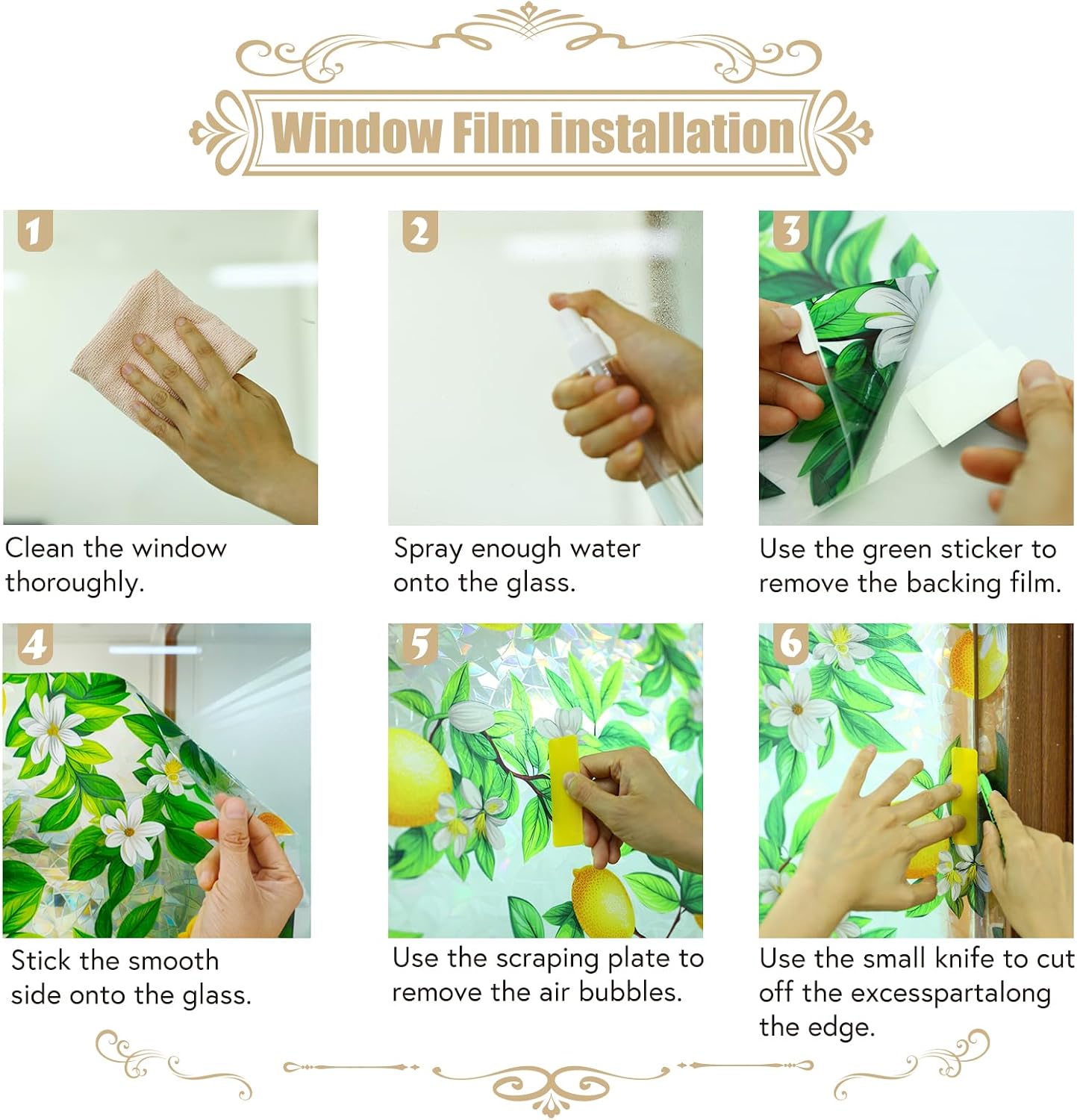 Window Film installation

1

Clean the window thoroughly.

2

Spray enough water onto the glass.

3

Use the green sticker to remove the backing film.

4

Stick the smooth side onto the glass.

5

Use the scraping plate to remove the air bubbles.

6

Use the small knife to cut off the excesspartalong the edge.