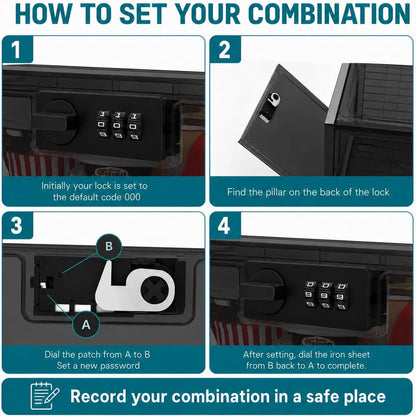 HOW TO SET YOUR COMBINATION

1

1 1 1
0 0 0
9 9 9

Initially your lock is set to the default code 000

2

Find the pillar on the back of the lock

3

B

A

Dial the patch from A to B
Set a new password

4

0 0 0
9 9 9
8 8 8

After setting, dial the iron sheet from B back to A to complete.

Record your combination in a safe place