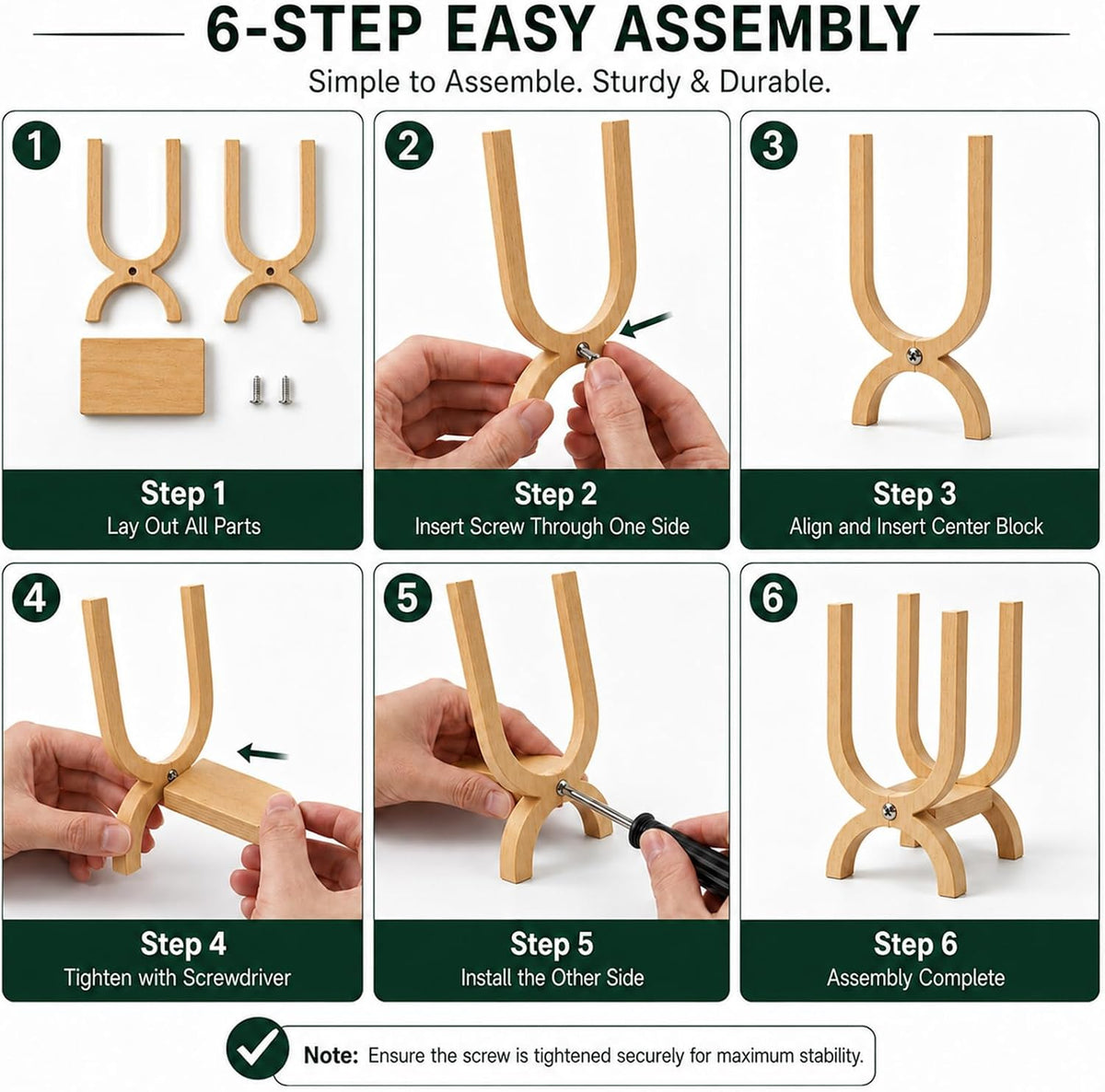 6-STEP EASY ASSEMBLY

Simple to Assemble. Sturdy & Durable.

1

Step 1
Lay Out All Parts

2

Step 2
Insert Screw Through One Side

3

Step 3
Align and Insert Center Block

4

Step 4
Tighten with Screwdriver

5

Step 5
Install the Other Side

6

Step 6
Assembly Complete

Note: Ensure the screw is tightened securely for maximum stability.