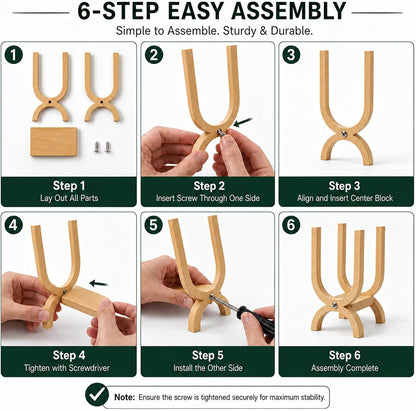 6-STEP EASY ASSEMBLY

Simple to Assemble. Sturdy & Durable.

1

Step 1
Lay Out All Parts

2

Step 2
Insert Screw Through One Side

3

Step 3
Align and Insert Center Block

4

Step 4
Tighten with Screwdriver

5

Step 5
Install the Other Side

6

Step 6
Assembly Complete

Note: Ensure the screw is tightened securely for maximum stability.