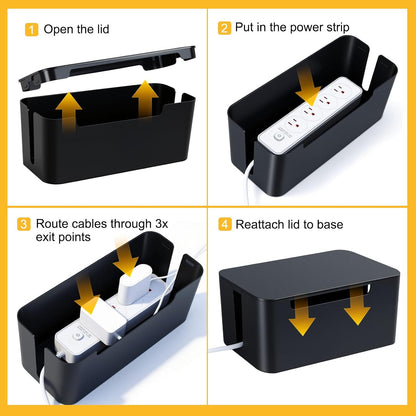 1 Open the lid

2 Put in the power strip

3 Route cables through 3x exit points

4 Reattach lid to base