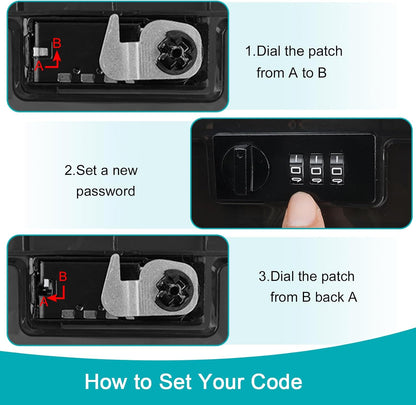 B
A

1.Dial the patch from A to B

2.Set a new password

0 0 0

B
A

3.Dial the patch from B back A

How to Set Your Code