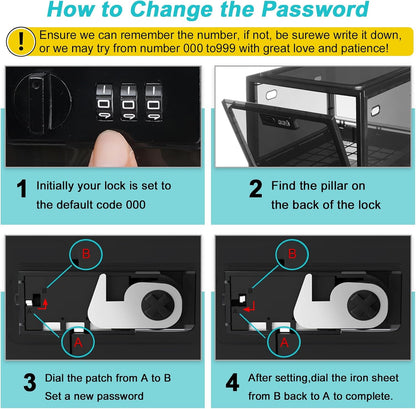 How to Change the Password

!

Ensure we can remember the number, if not, be surewe write it down, or we may try from number 000 to999 with great love and patience!

1 Initially your lock is set to the default code 000

2 Find the pillar on the back of the lock

B

A

3 Dial the patch from A to B Set a new password

B

A

4 After setting,dial the iron sheet from B back to A to complete.