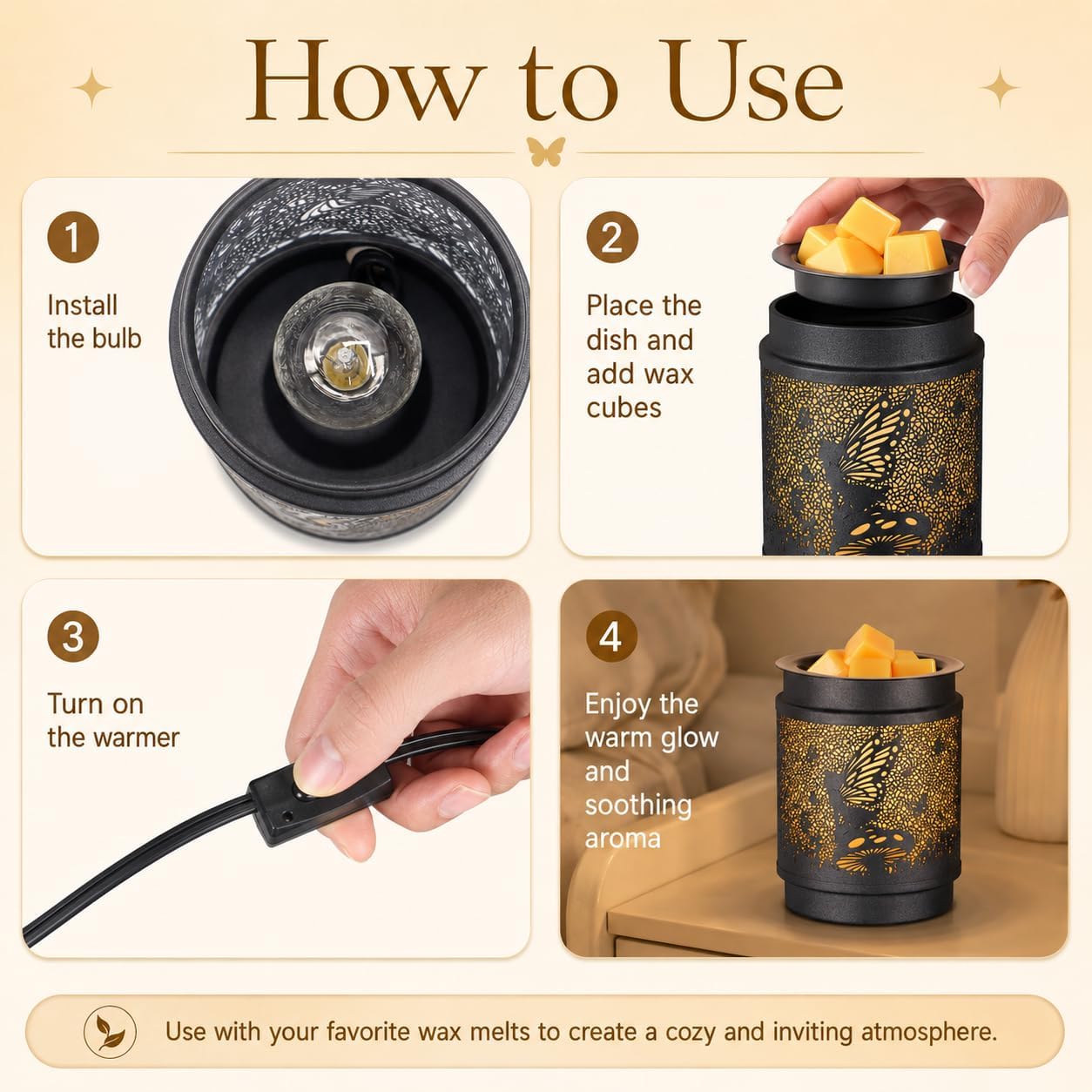 How to Use

1
Install the bulb

2
Place the dish and add wax cubes

3
Turn on the warmer

4
Enjoy the warm glow and soothing aroma

Use with your favorite wax melts to create a cozy and inviting atmosphere.