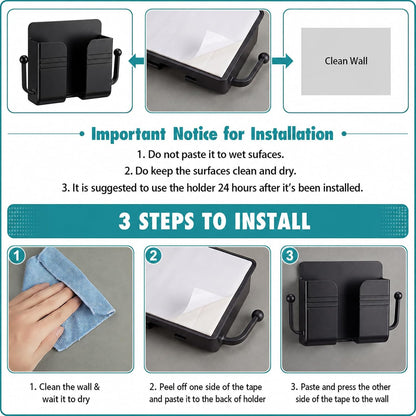 Clean Wall

Important Notice for Installation

1. Do not paste it to wet sufaces.

2. Do keep the surfaces clean and dry.

3. It is suggested to use the holder 24 hours after it's been installed.

3 STEPS TO INSTALL

1

2

3

1. Clean the wall & wait it to dry

2. Peel off one side of the tape and paste it to the back of holder

3. Paste and press the other side of the tape to the wall